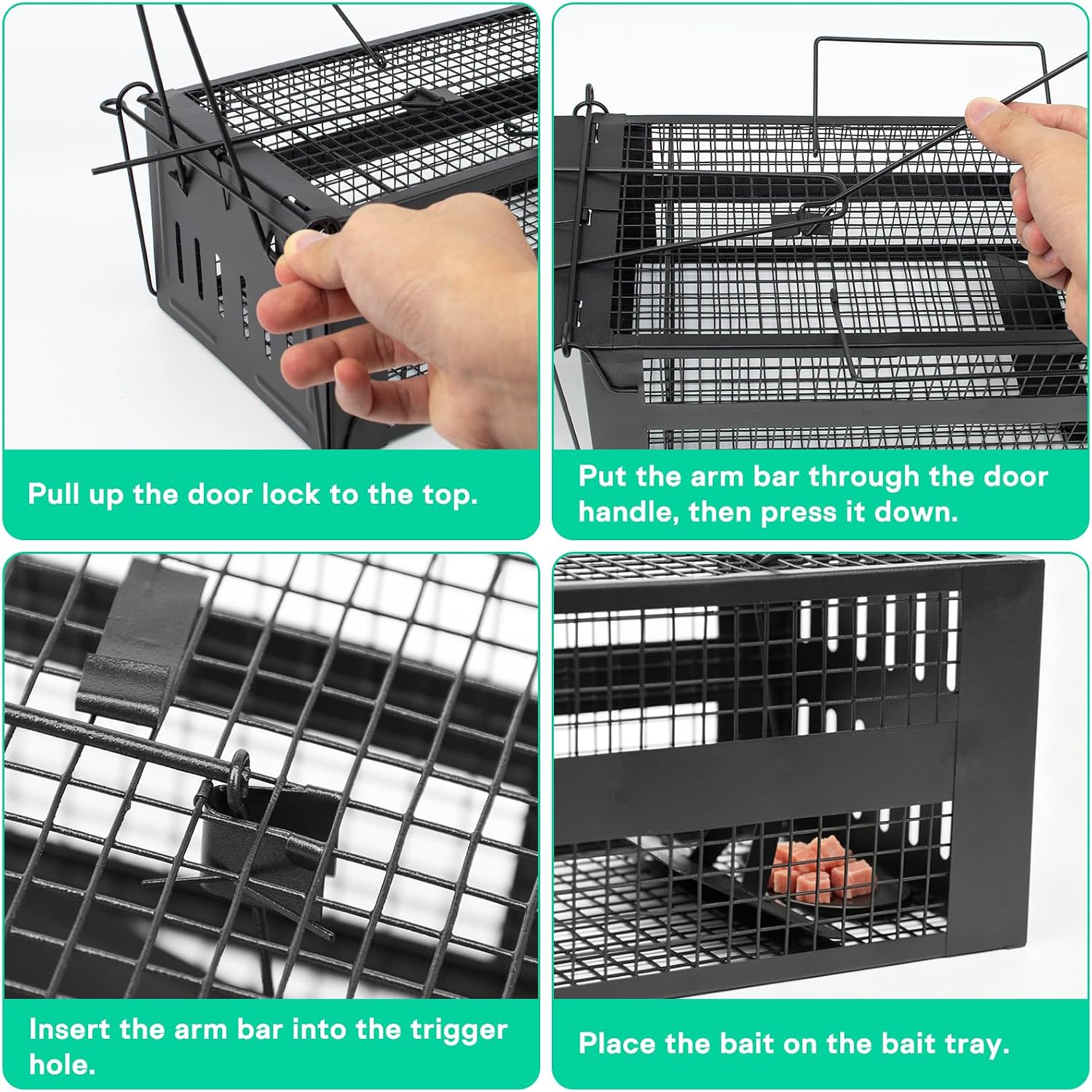 Pull up the door lock to the top.

Put the arm bar through the door handle, then press it down.

Insert the arm bar into the trigger hole.

Place the bait on the bait tray.