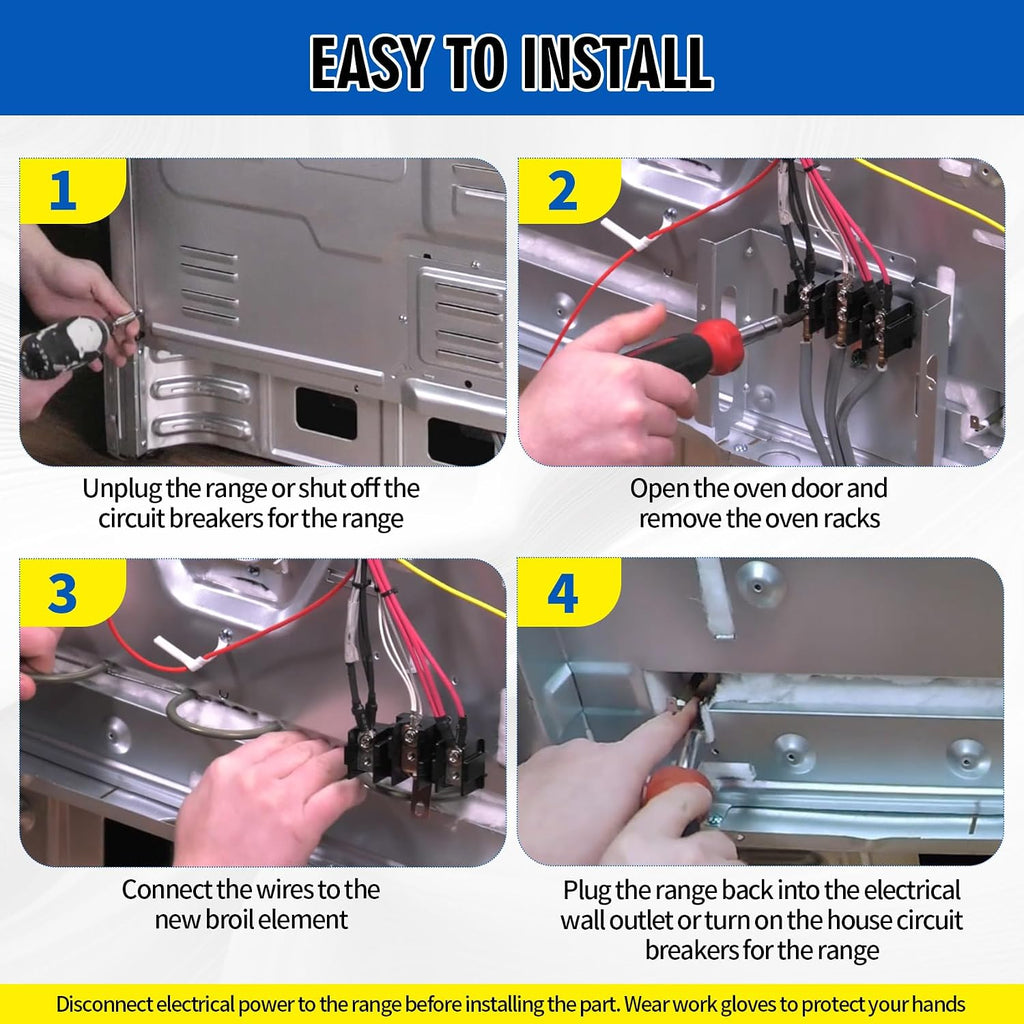 EASY TO INSTALL

1

Unplug the range or shut off the circuit breakers for the range

2

Open the oven door and remove the oven racks

3

Connect the wires to the new broil element

4

Plug the range back into the electrical wall outlet or turn on the house circuit breakers for the range

Disconnect electrical power to the range before installing the part. Wear work gloves to protect your hands