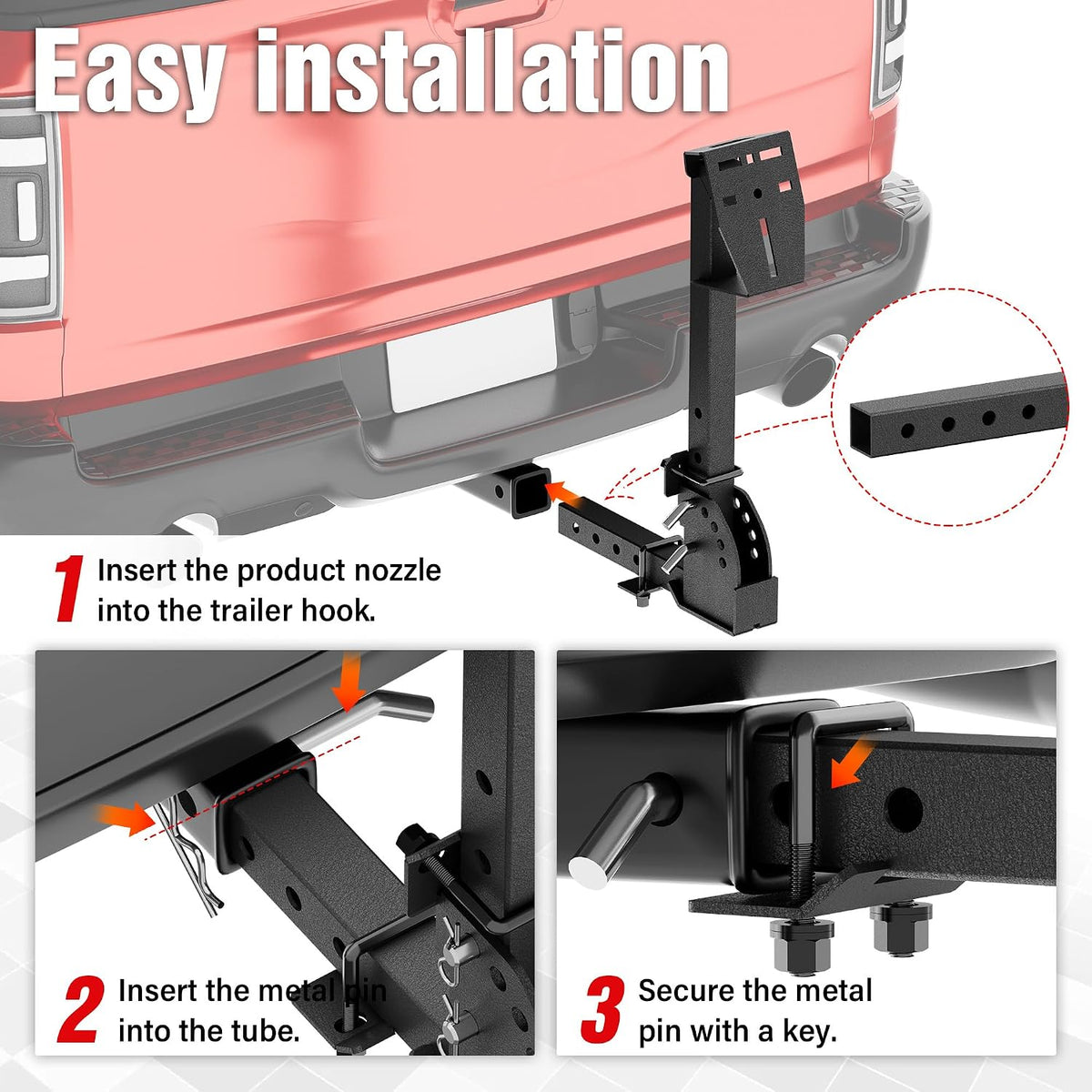 Easy installation

1 Insert the product nozzle into the trailer hook.

2 Insert the metal pin into the tube.

3 Secure the metal pin with a key.