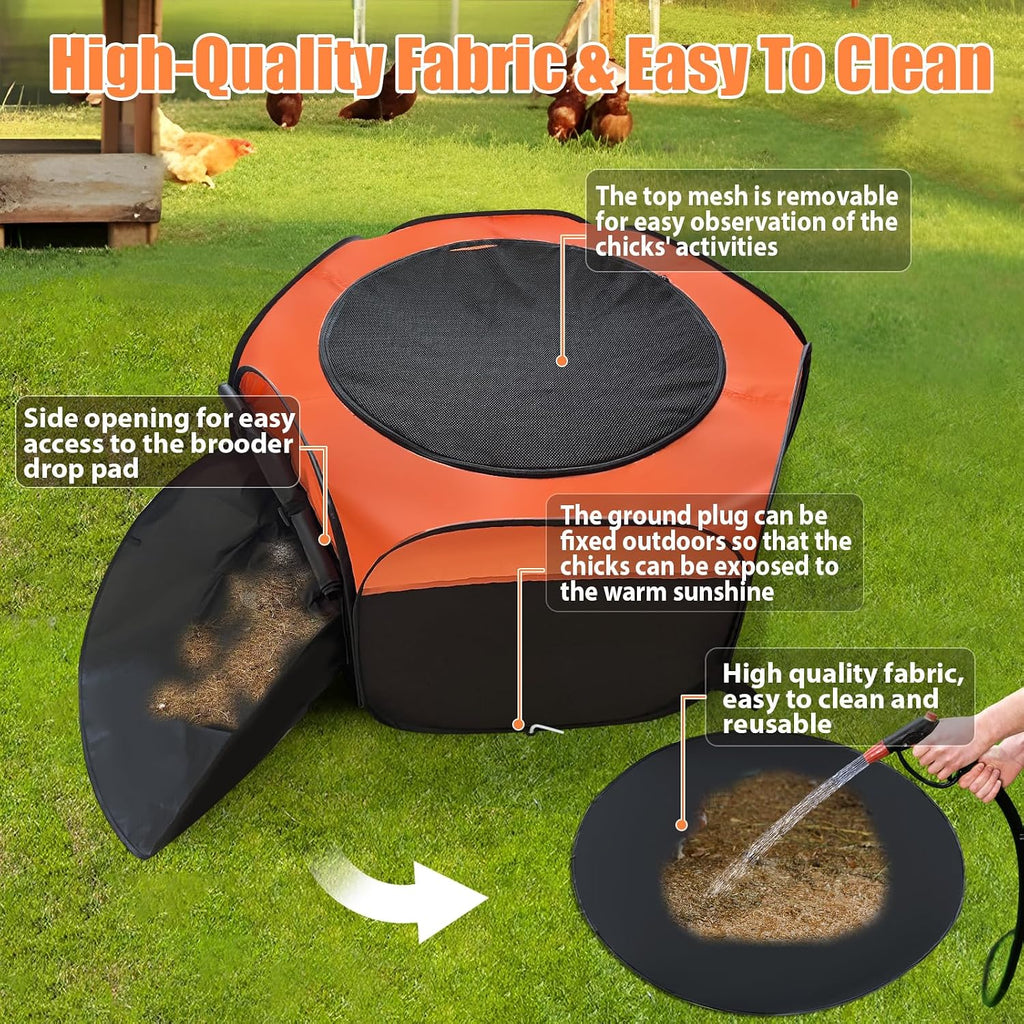 High-Quality Fabric & Easy To Clean

The top mesh is removable for easy observation of the chicks' activities

Side opening for easy access to the brooder drop pad

The ground plug can be fixed outdoors so that the chicks can be exposed to the warm sunshine

High quality fabric, easy to clean and reusable