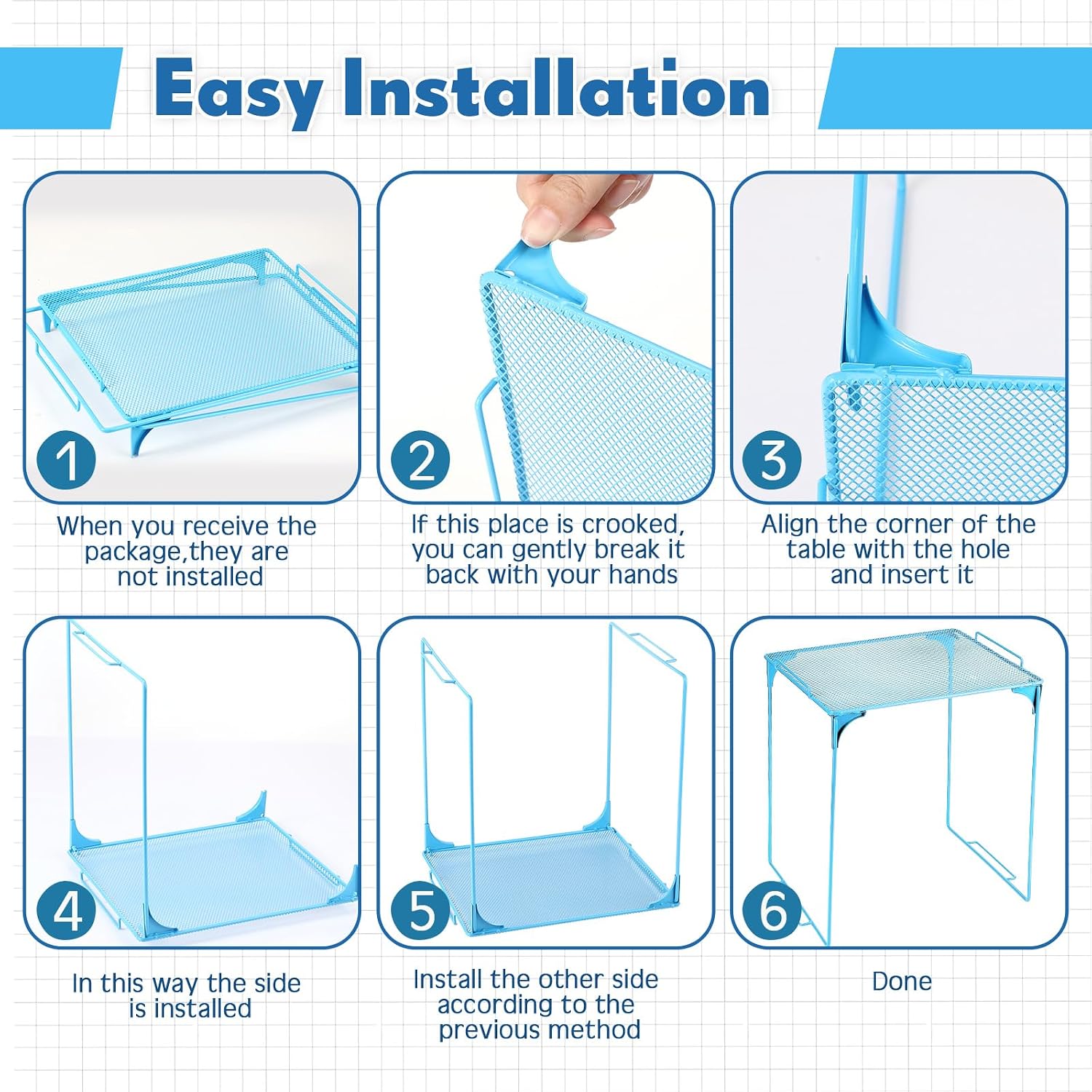 Easy Installation

1

When you receive the package,they are not installed

2

If this place is crooked, you can gently break it back with your hands

3

Align the corner of the table with the hole and insert it

4

In this way the side is installed

5

Install the other side according to the previous method

6

Done