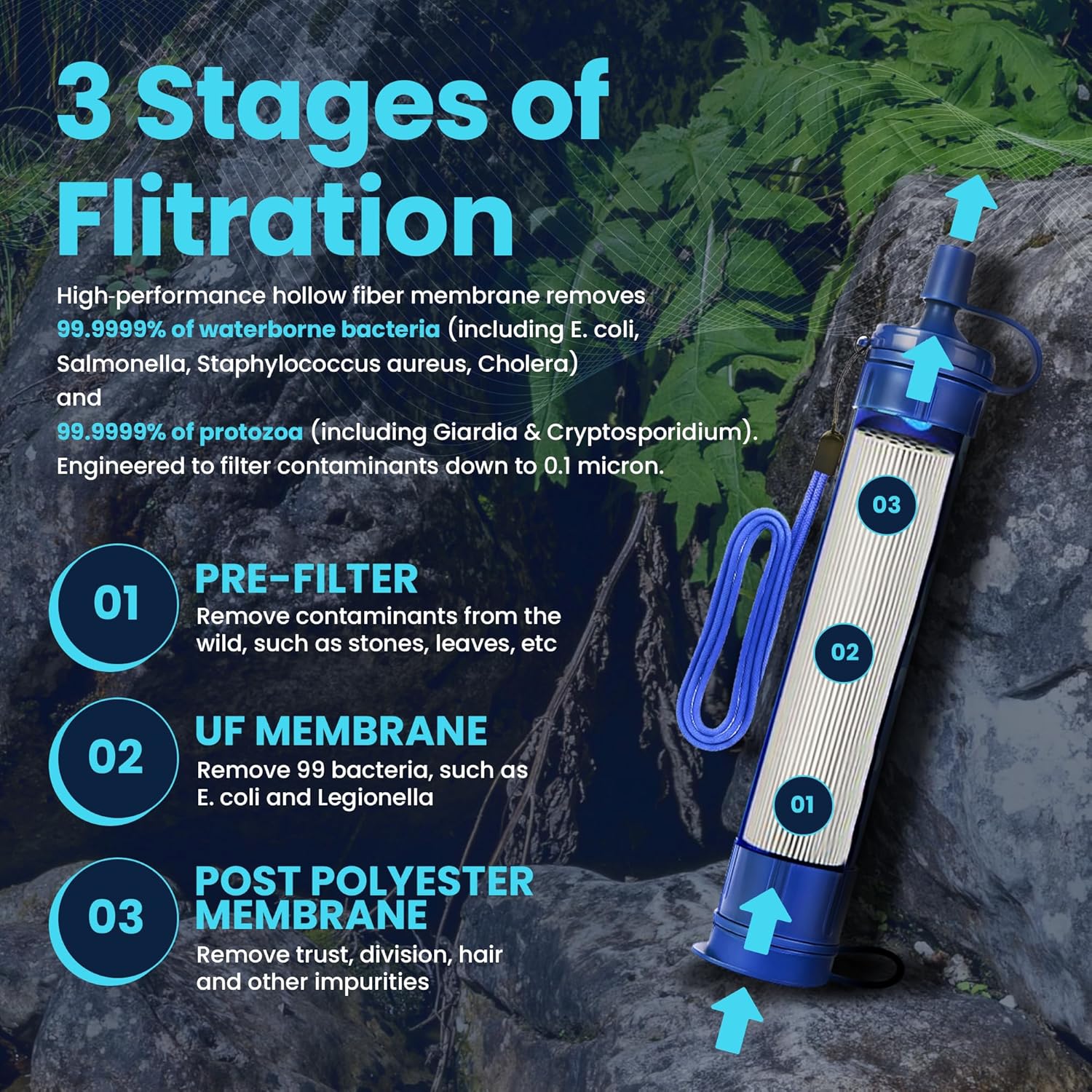 3 Stages of Flitration

High-performance hollow fiber membrane removes 99.9999% of waterborne bacteria (including E. coli, Salmonella, Staphylococcus aureus, Cholera) and 99.9999% of protozoa (including Giardia & Cryptosporidium). Engineered to filter contaminants down to 0.1 micron.

01
PRE-FILTER
Remove contaminants from the wild, such as stones, leaves, etc

02
UF MEMBRANE
Remove 99 bacteria, such as E. coli and Legionella

03
POST POLYESTER MEMBRANE
Remove trust, division, hair and other impurities

03

02

01