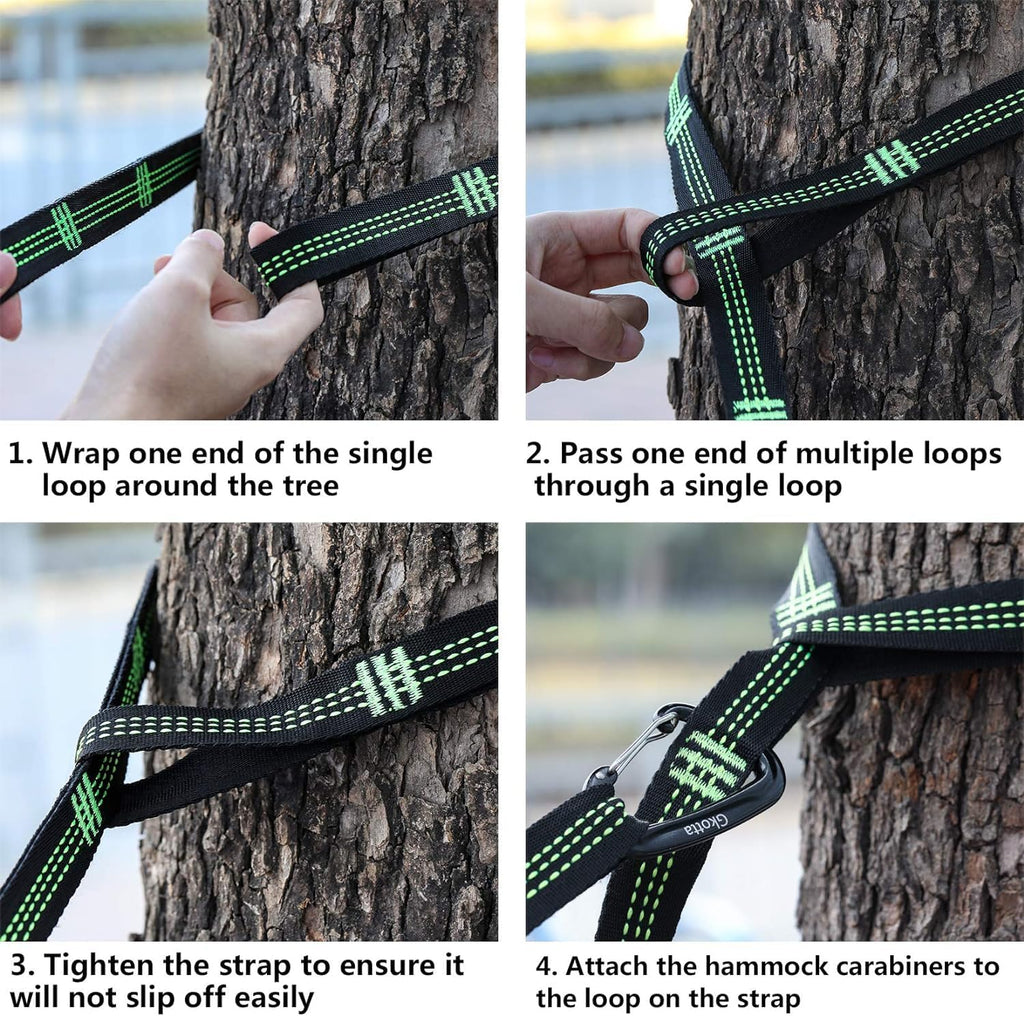 1. Wrap one end of the single loop around the tree

2. Pass one end of multiple loops through a single loop

3. Tighten the strap to ensure it will not slip off easily

Gkotta

4. Attach the hammock carabiners to the loop on the strap