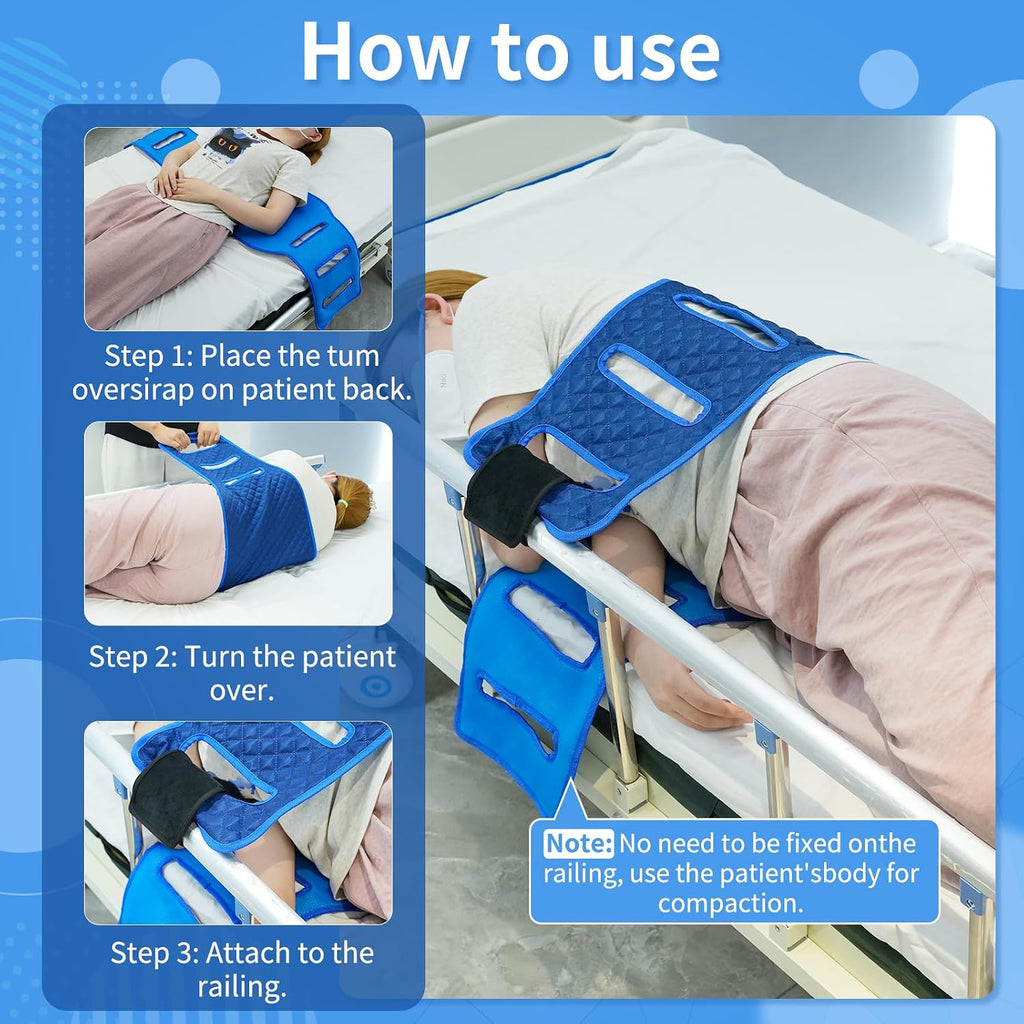 How to use

Step 1: Place the tum oversirap on patient back.

Step 2: Turn the patient over.

Step 3: Attach to the railing.

Note: No need to be fixed onthe railing, use the patient'sbody for compaction.