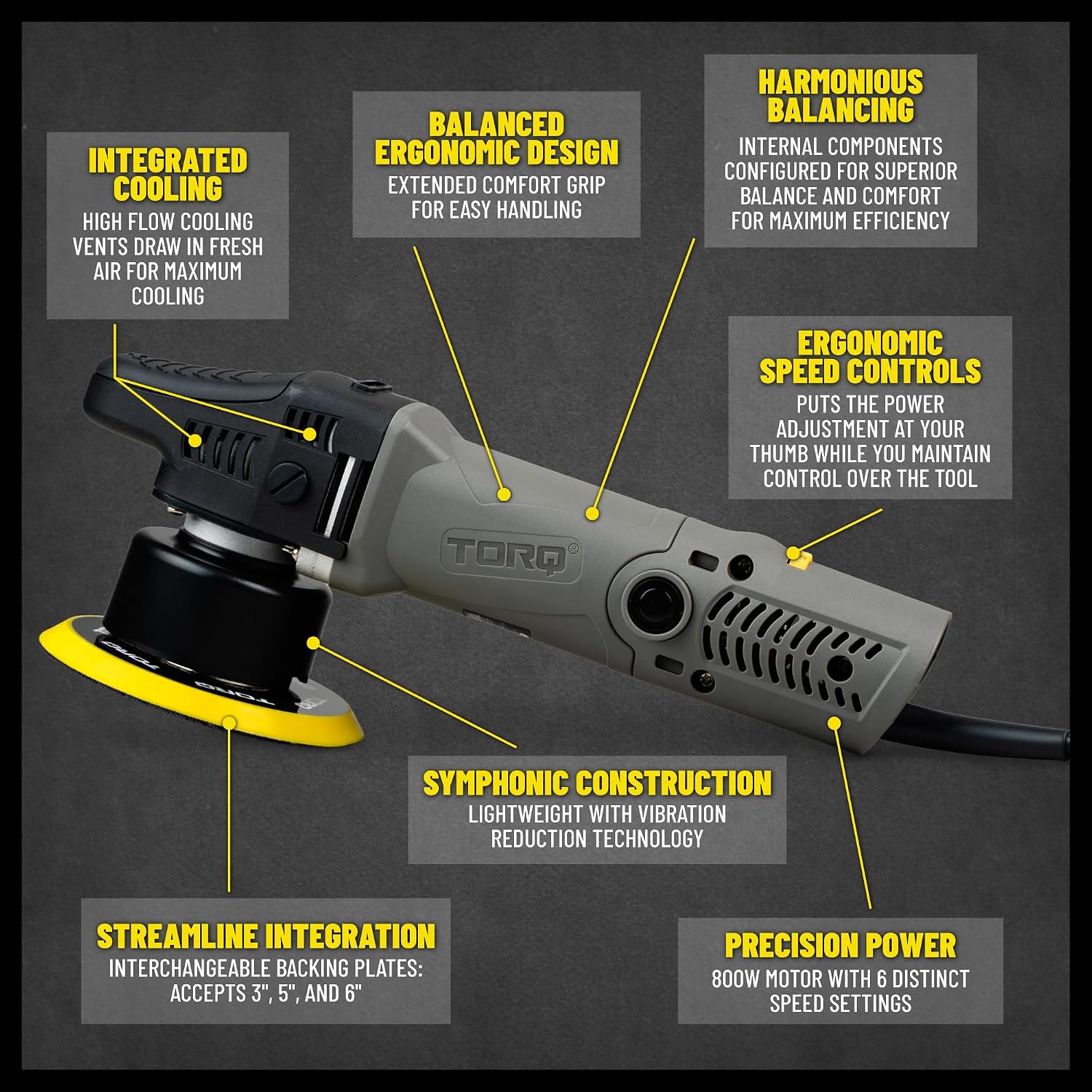 INTEGRATED COOLING
HIGH FLOW COOLING VENTS DRAW IN FRESH AIR FOR MAXIMUM COOLING

BALANCED ERGONOMIC DESIGN
EXTENDED COMFORT GRIP FOR EASY HANDLING

HARMONIOUS BALANCING
INTERNAL COMPONENTS CONFIGURED FOR SUPERIOR BALANCE AND COMFORT FOR MAXIMUM EFFICIENCY

ERGONOMIC SPEED CONTROLS
PUTS THE POWER ADJUSTMENT AT YOUR THUMB WHILE YOU MAINTAIN CONTROL OVER THE TOOL

TORQ®

SYMPHONIC CONSTRUCTION
LIGHTWEIGHT WITH VIBRATION REDUCTION TECHNOLOGY

STREAMLINE INTEGRATION
INTERCHANGEABLE BACKING PLATES: ACCEPTS 3", 5", AND 6"

PRECISION POWER
800W MOTOR WITH 6 DISTINCT SPEED SETTINGS