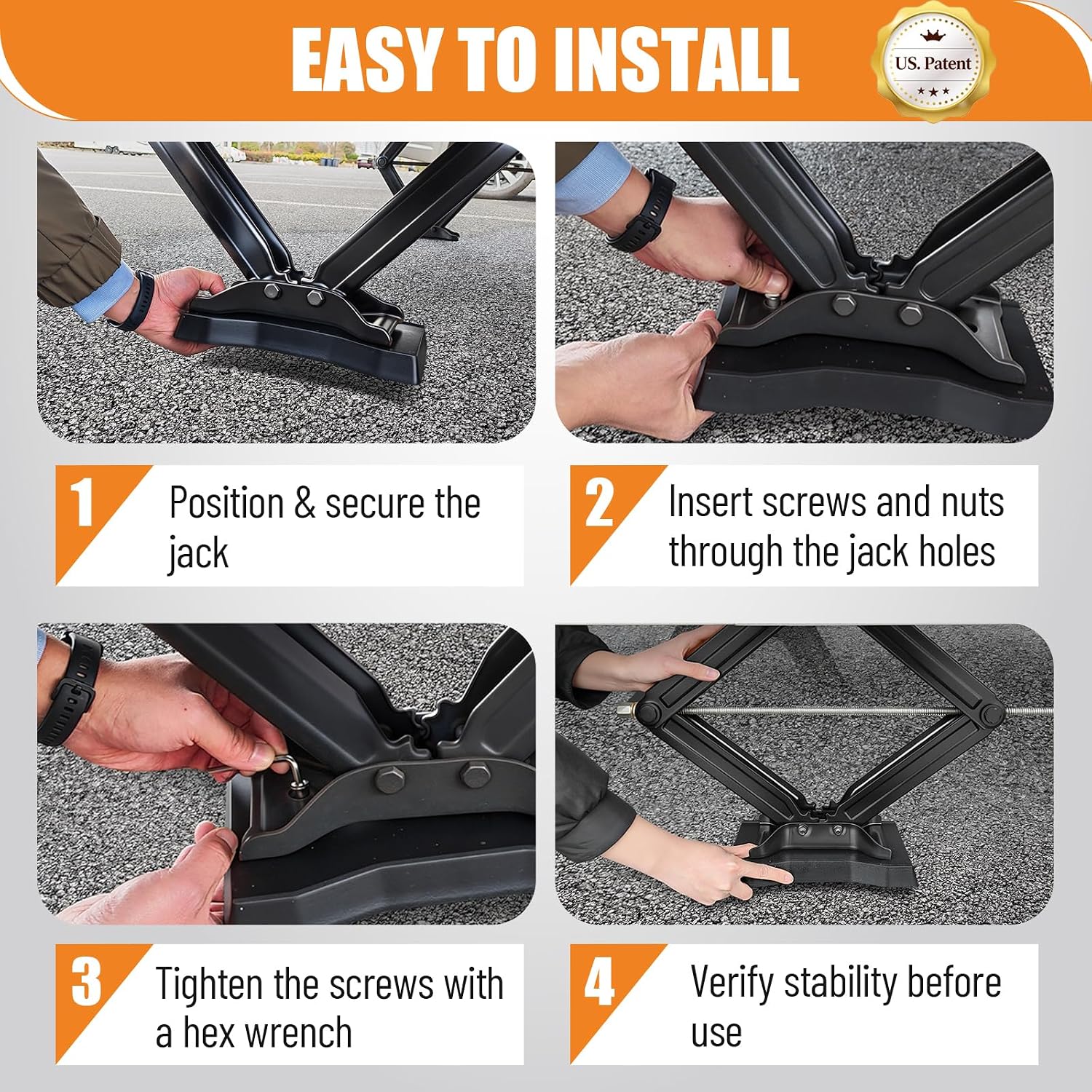 EASY TO INSTALL

US. Patent

1 Position & secure the jack

2 Insert screws and nuts through the jack holes

3 Tighten the screws with a hex wrench

4 Verify stability before use