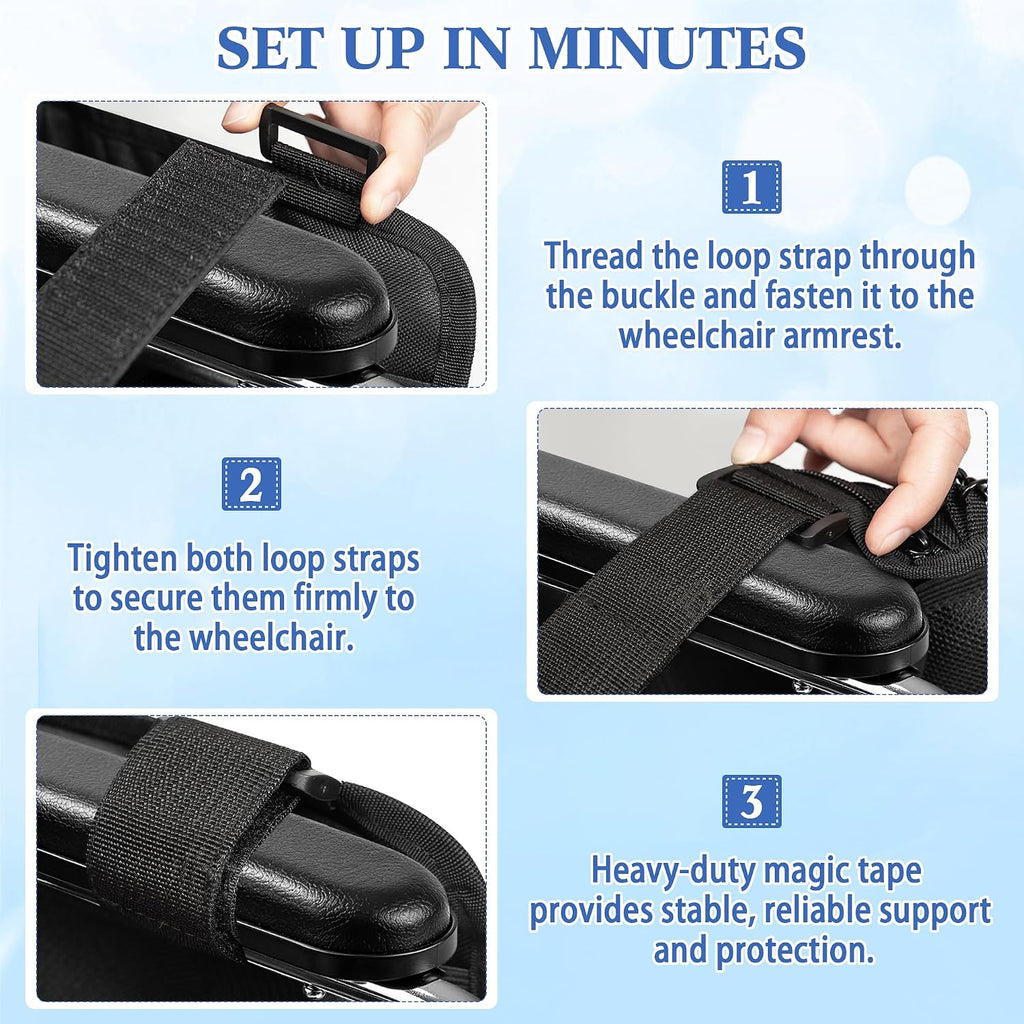 SET UP IN MINUTES

1

Thread the loop strap through the buckle and fasten it to the wheelchair armrest.

2

Tighten both loop straps to secure them firmly to the wheelchair.

3

Heavy-duty magic tape provides stable, reliable support and protection.