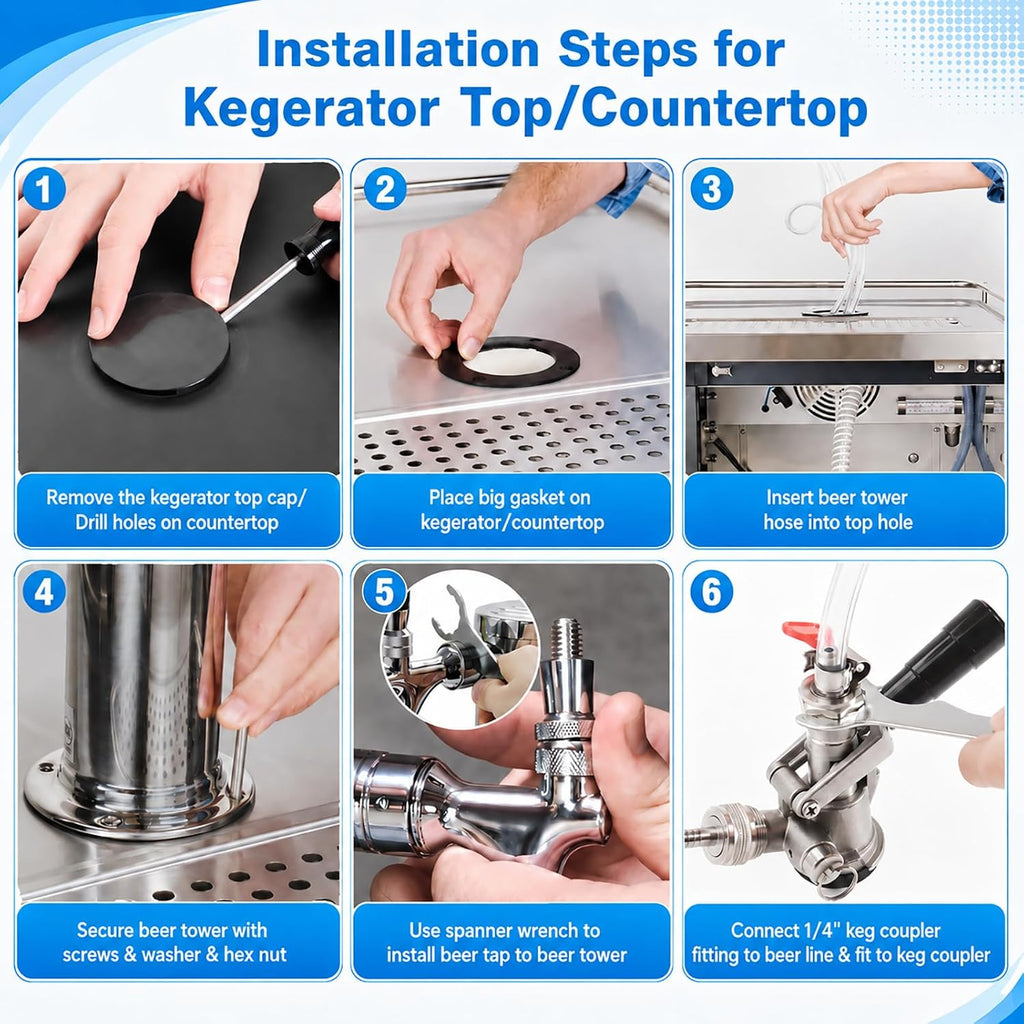 Installation Steps for Kegerator Top/Countertop

1

Remove the kegerator top cap/
Drill holes on countertop

2

Place big gasket on
kegerator/countertop

3

Insert beer tower
hose into top hole

4

Secure beer tower with
screws & washer & hex nut

5

Use spanner wrench to
install beer tap to beer tower

6

Connect 1/4" keg coupler
fitting to beer line & fit to keg coupler