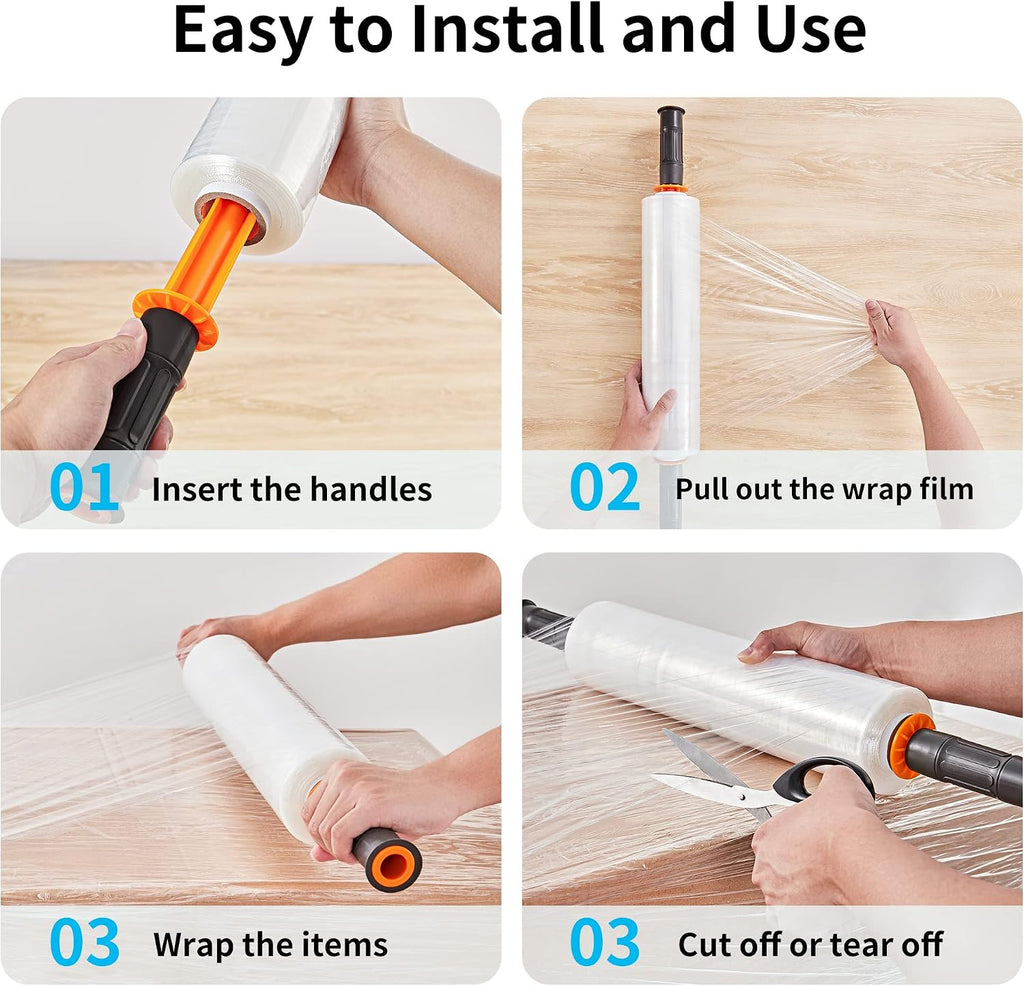 Easy to Install and Use

01 Insert the handles

02 Pull out the wrap film

03 Wrap the items

03 Cut off or tear off