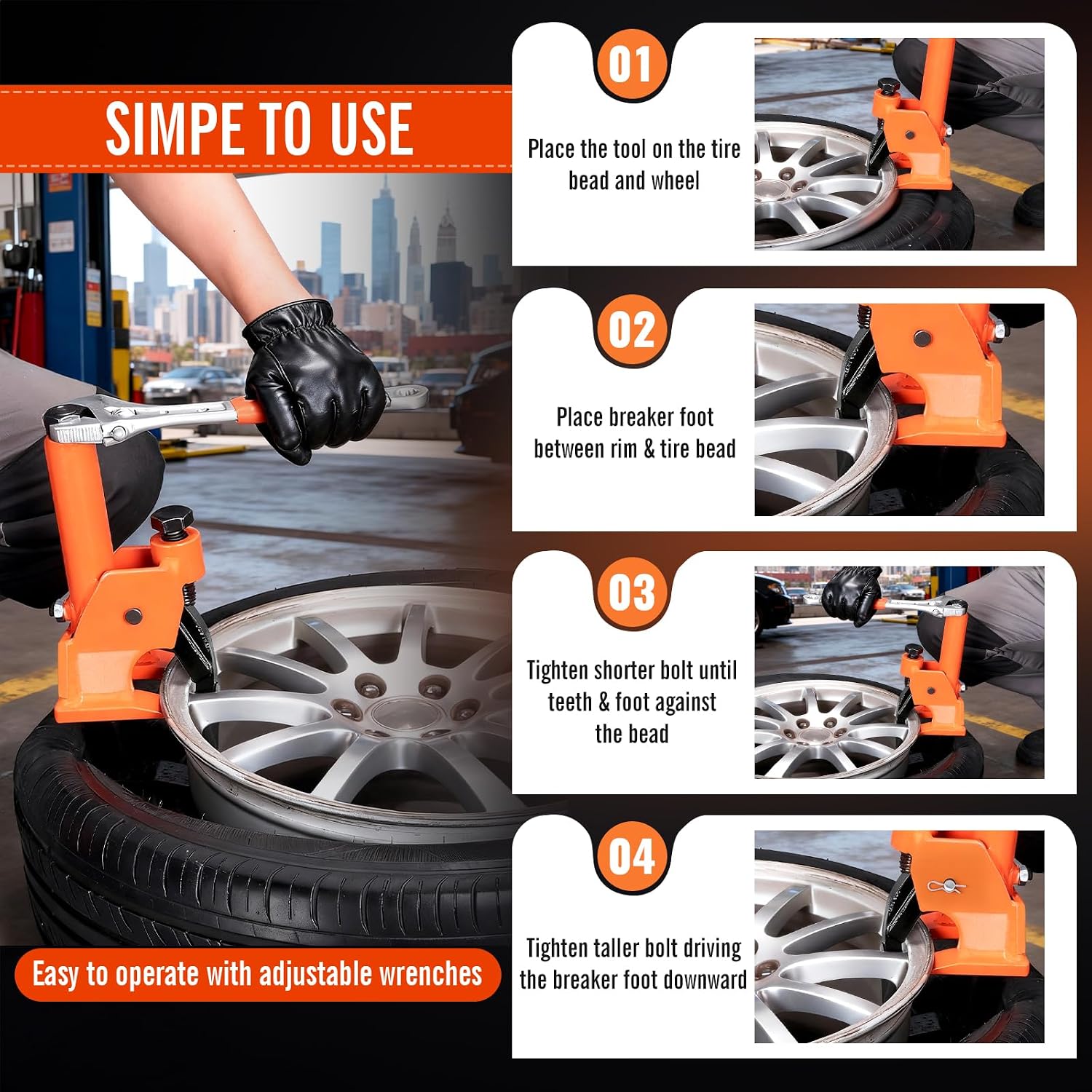 SIMPE TO USE

Easy to operate with adjustable wrenches

01
Place the tool on the tire bead and wheel

02
Place breaker foot between rim & tire bead

03
Tighten shorter bolt until teeth & foot against the bead

04
Tighten taller bolt driving the breaker foot downward