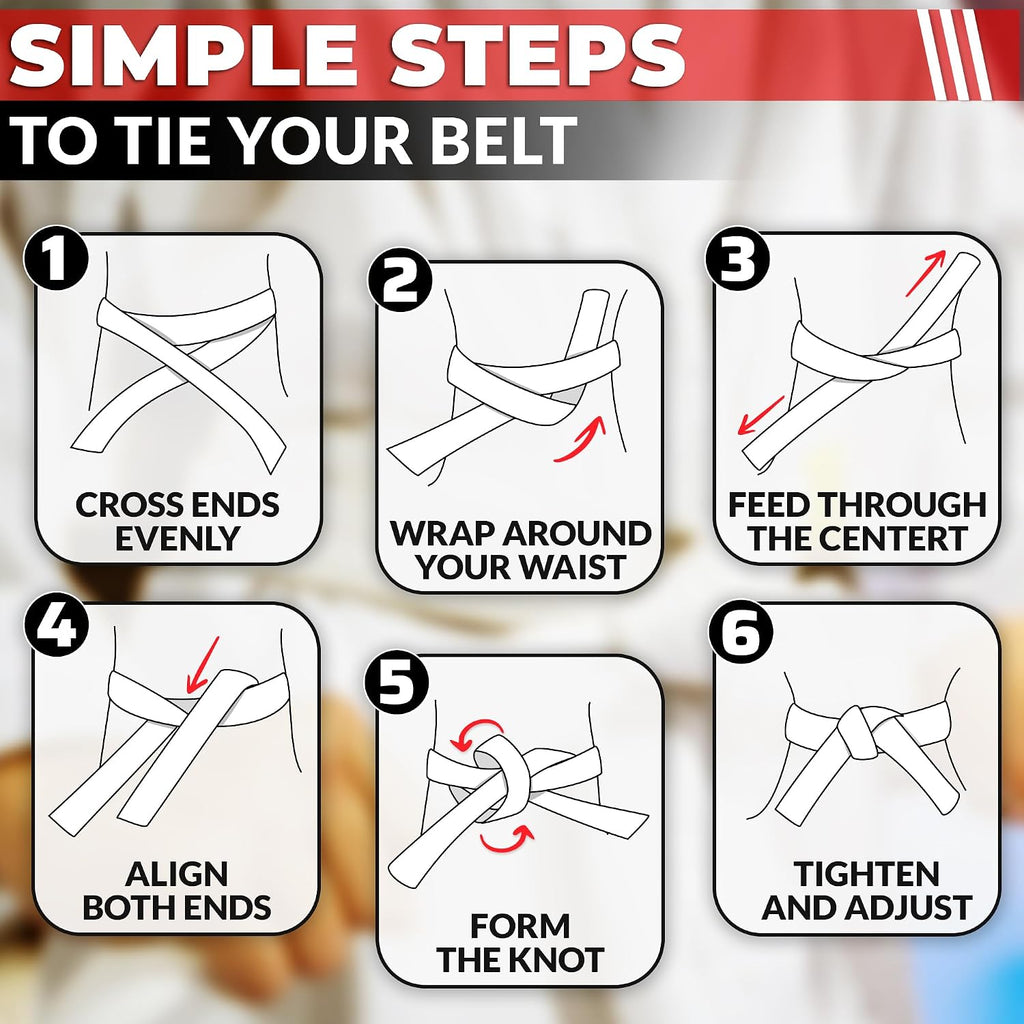 SIMPLE STEPS
TO TIE YOUR BELT

1
CROSS ENDS EVENLY

2
WRAP AROUND YOUR WAIST

3
FEED THROUGH THE CENTERT

4
ALIGN BOTH ENDS

5
FORM THE KNOT

6
TIGHTEN AND ADJUST