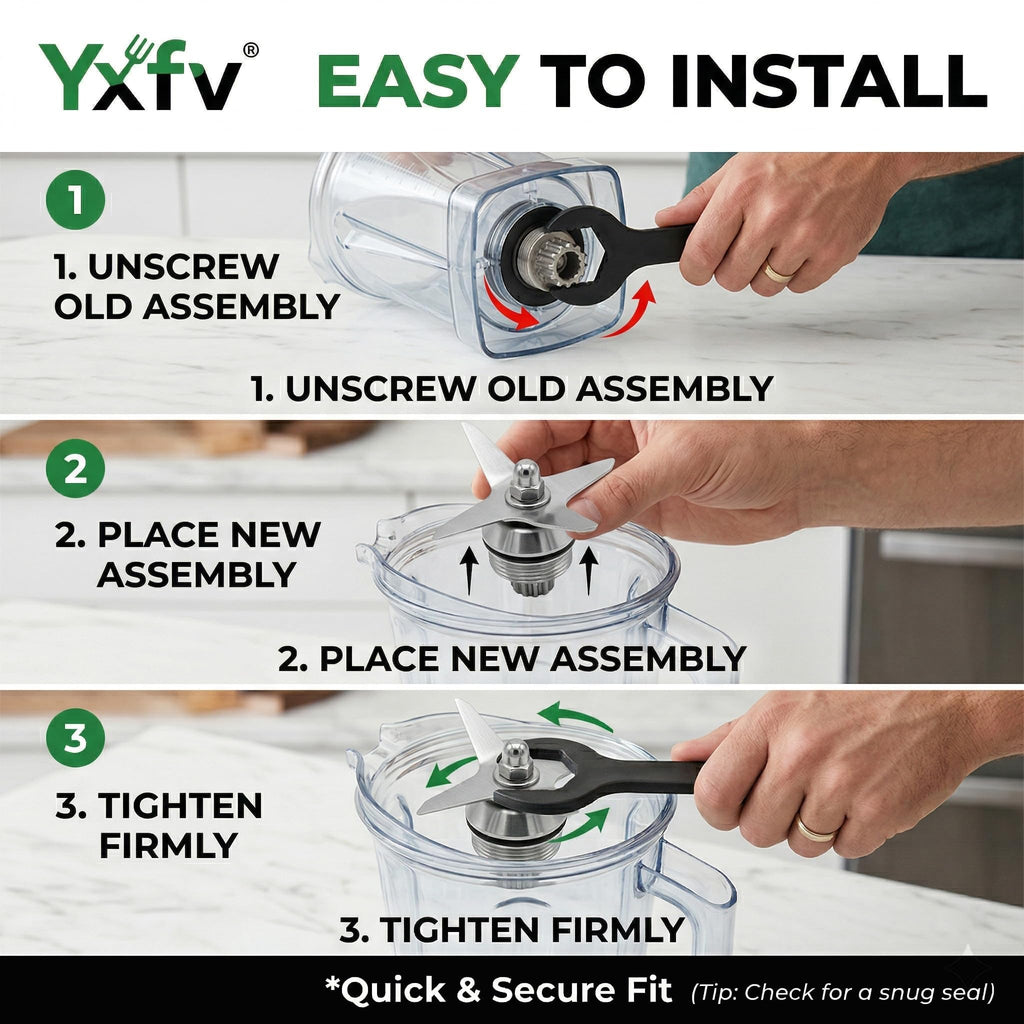 Yxfv® EASY TO INSTALL

1

1. UNSCREW OLD ASSEMBLY

1. UNSCREW OLD ASSEMBLY

2

2. PLACE NEW ASSEMBLY

2. PLACE NEW ASSEMBLY

3

3. TIGHTEN FIRMLY

3. TIGHTEN FIRMLY

*Quick & Secure Fit (Tip: Check for a snug seal)