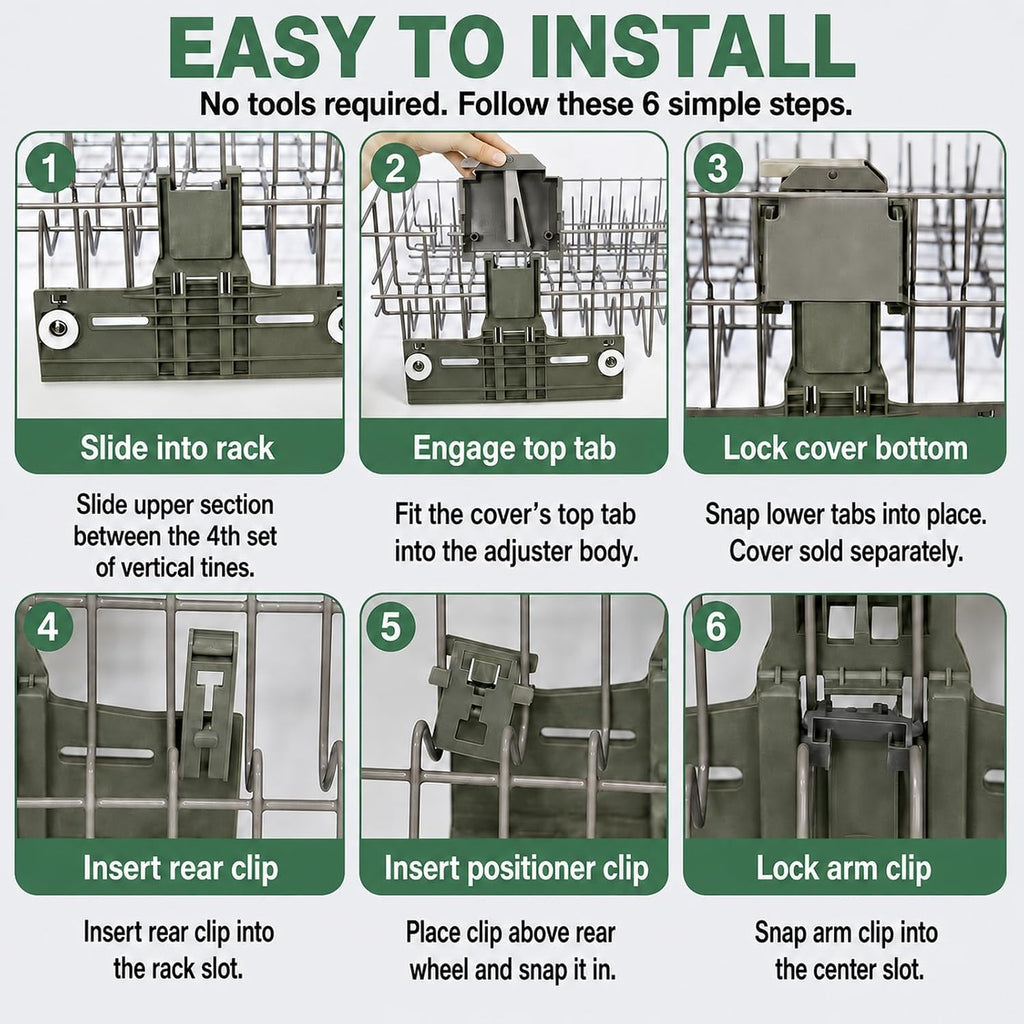 EASY TO INSTALL

No tools required. Follow these 6 simple steps.

1

Slide into rack

Slide upper section between the 4th set of vertical tines.

2

Engage top tab

Fit the cover's top tab into the adjuster body.

3

Lock cover bottom

Snap lower tabs into place. Cover sold separately.

4

Insert rear clip

Insert rear clip into the rack slot.

5

Insert positioner clip

Place clip above rear wheel and snap it in.

6

Lock arm clip

Snap arm clip into the center slot.