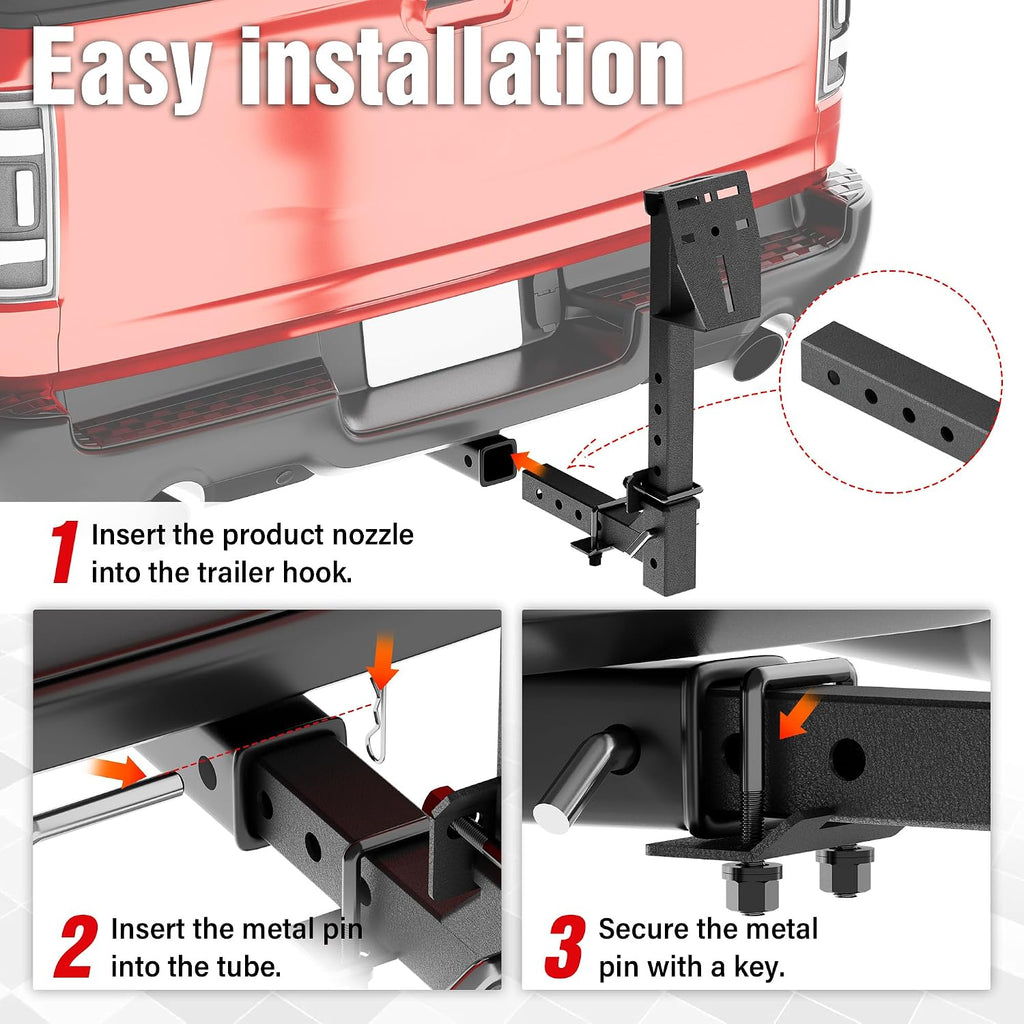 Easy installation

1 Insert the product nozzle into the trailer hook.

2 Insert the metal pin into the tube.

3 Secure the metal pin with a key.