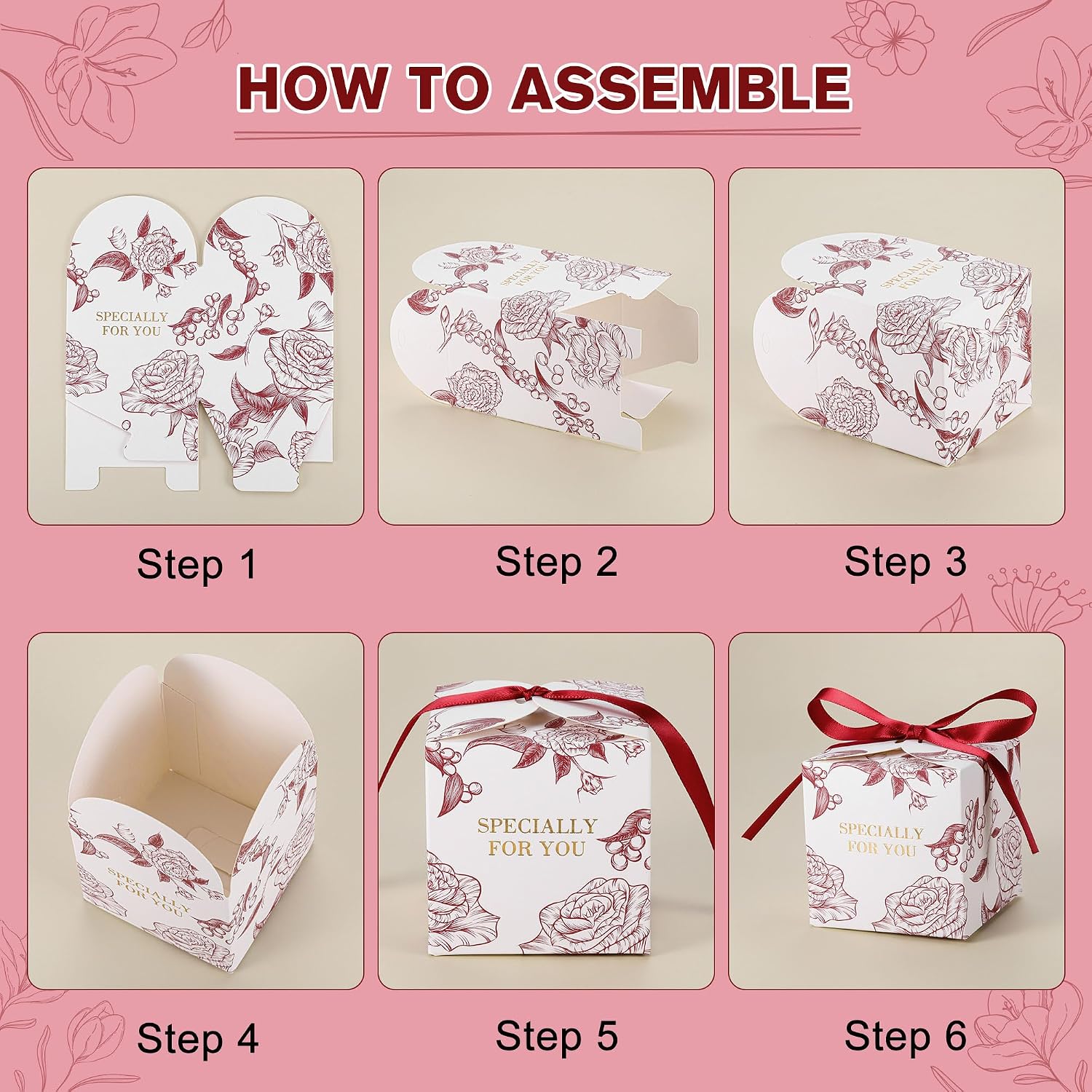 HOW TO ASSEMBLE

SPECIALLY FOR YOU

SPECIALLY FOR YOU

SPECIALLY FOR YOU

Step 1

Step 2

Step 3

SPECIALLY FOR YOU

SPECIALLY FOR YOU

SPECIALLY FOR YOU

Step 4

Step 5

Step 6