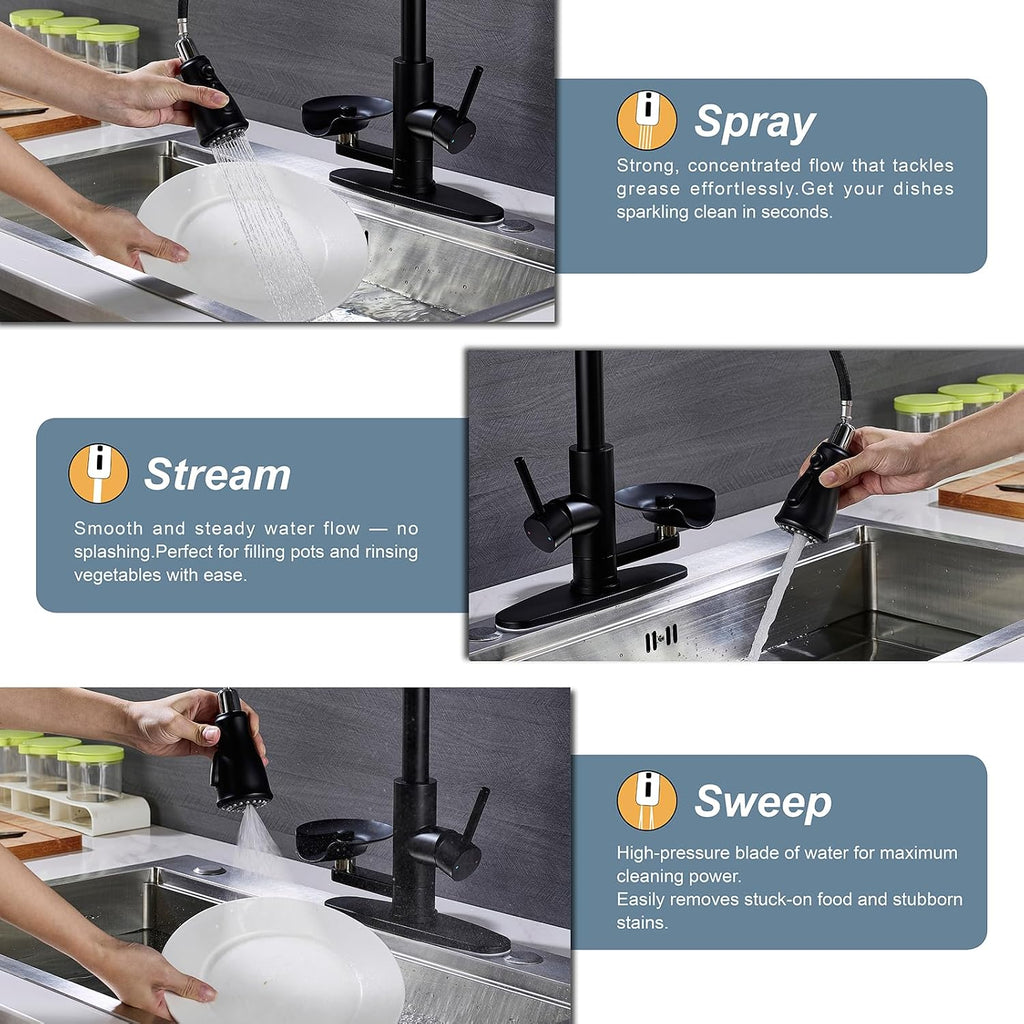 Spray

Strong, concentrated flow that tackles grease effortlessly.Get your dishes sparkling clean in seconds.

Stream

Smooth and steady water flow — no splashing.Perfect for filling pots and rinsing vegetables with ease.

Sweep

High-pressure blade of water for maximum cleaning power.
Easily removes stuck-on food and stubborn stains.