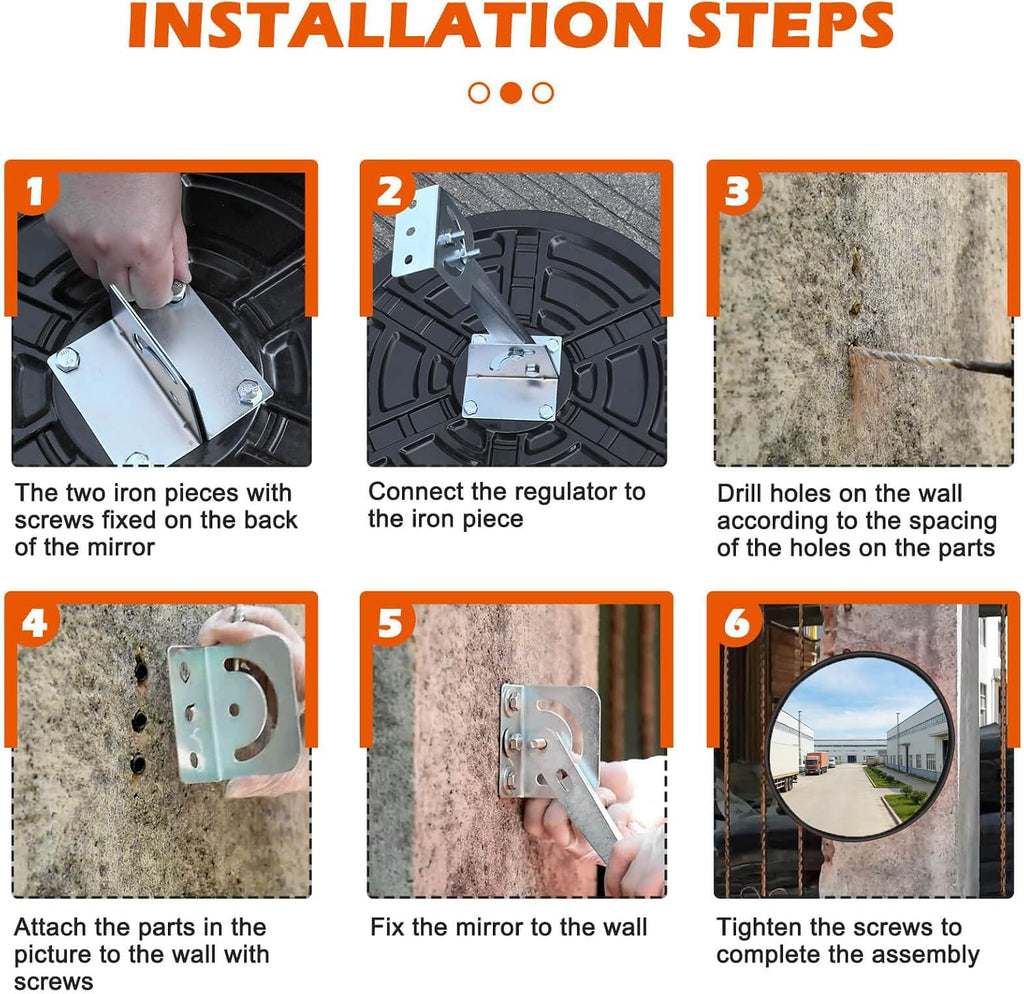 INSTALLATION STEPS

1

The two iron pieces with screws fixed on the back of the mirror

2

Connect the regulator to the iron piece

3

Drill holes on the wall according to the spacing of the holes on the parts

4

Attach the parts in the picture to the wall with screws

5

Fix the mirror to the wall

6

Tighten the screws to complete the assembly