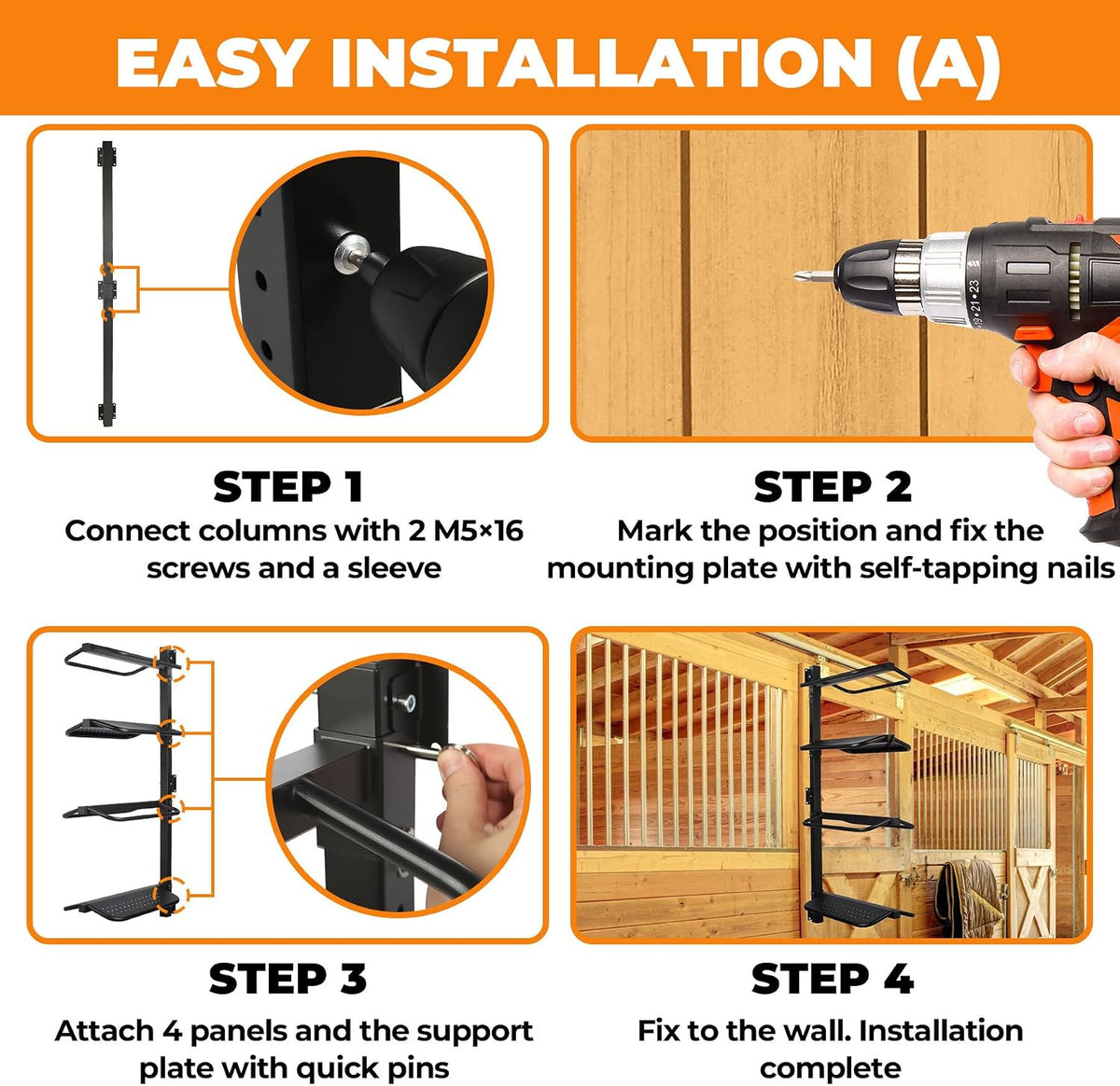 EASY INSTALLATION (A)

19 • 21 • 23

STEP 1
Connect columns with 2 M5×16 screws and a sleeve

STEP 2
Mark the position and fix the mounting plate with self-tapping nails

STEP 3
Attach 4 panels and the support plate with quick pins

STEP 4
Fix to the wall. Installation complete