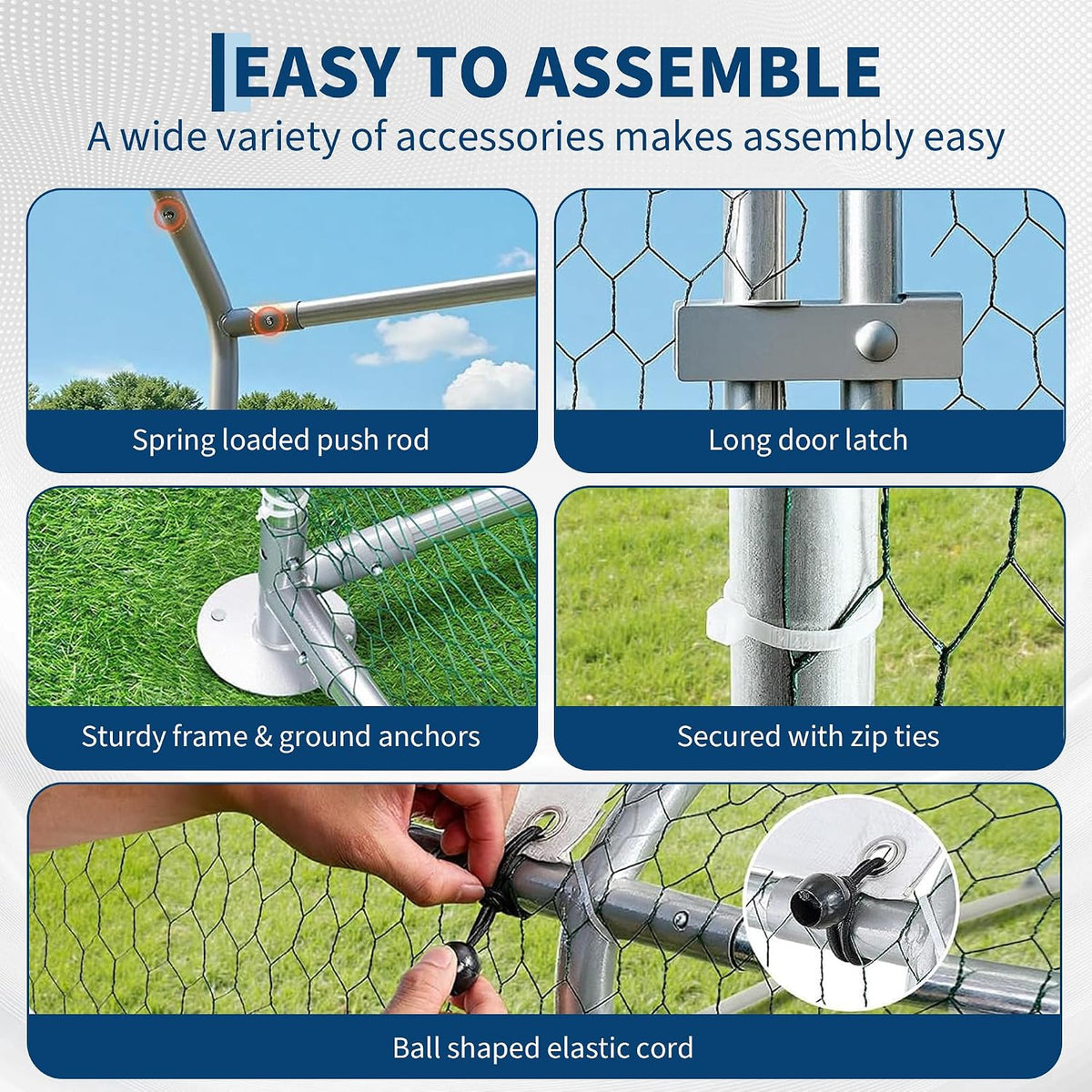 EASY TO ASSEMBLE

A wide variety of accessories makes assembly easy

Spring loaded push rod

Long door latch

Sturdy frame & ground anchors

Secured with zip ties

Ball shaped elastic cord