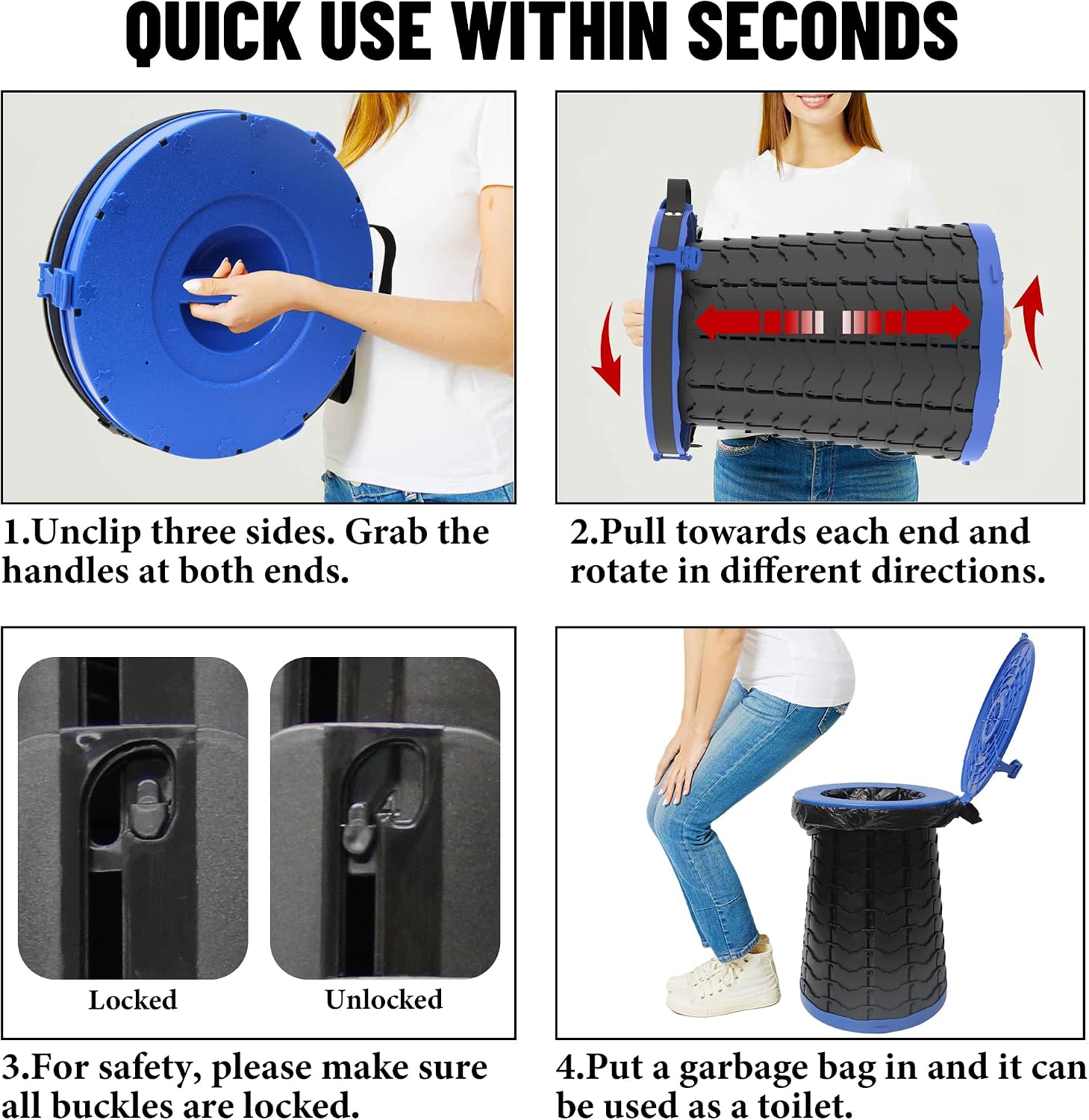 QUICK USE WITHIN SECONDS

1.Unclip three sides. Grab the handles at both ends.

2.Pull towards each end and rotate in different directions.

Locked

Unlocked

3.For safety, please make sure all buckles are locked.

4.Put a garbage bag in and it can be used as a toilet.