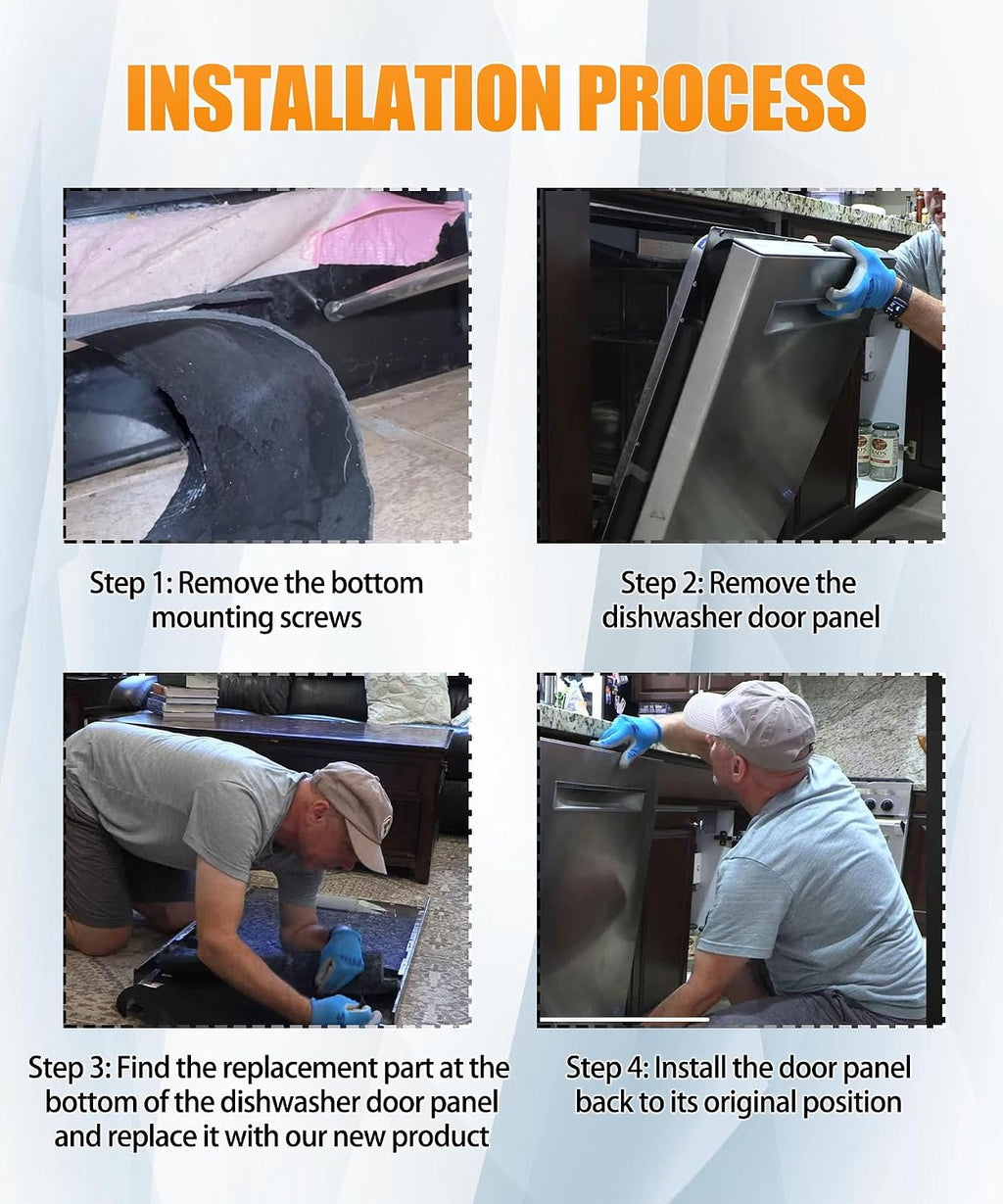 INSTALLATION PROCESS

Step 1: Remove the bottom mounting screws

Step 2: Remove the dishwasher door panel

Step 3: Find the replacement part at the bottom of the dishwasher door panel and replace it with our new product

Step 4: Install the door panel back to its original position