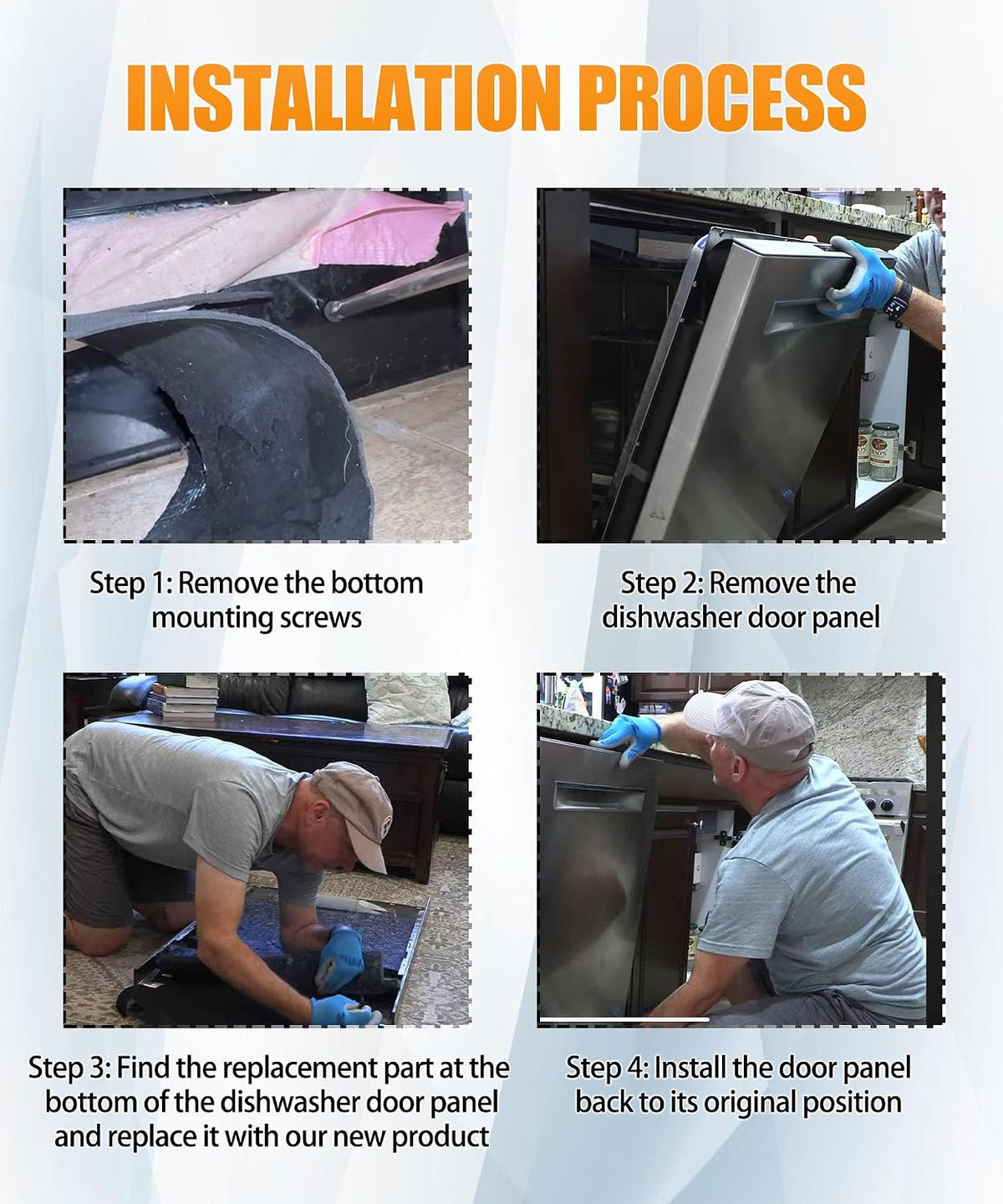 INSTALLATION PROCESS

Step 1: Remove the bottom mounting screws

Step 2: Remove the dishwasher door panel

Step 3: Find the replacement part at the bottom of the dishwasher door panel and replace it with our new product

Step 4: Install the door panel back to its original position