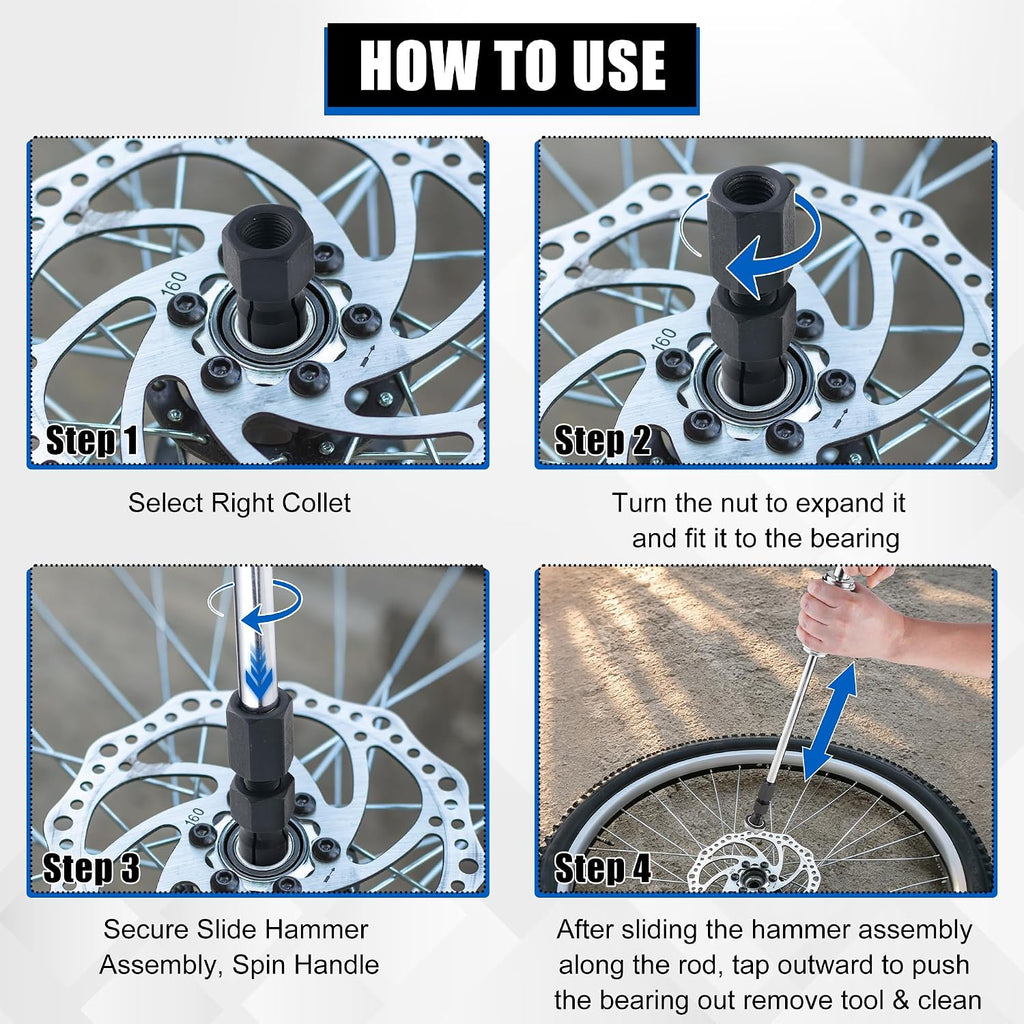 HOW TO USE

160

Step 1

Select Right Collet

160

Step 2

Turn the nut to expand it and fit it to the bearing

160

Step 3

Secure Slide Hammer Assembly, Spin Handle

Step 4

After sliding the hammer assembly along the rod, tap outward to push the bearing out remove tool & clean