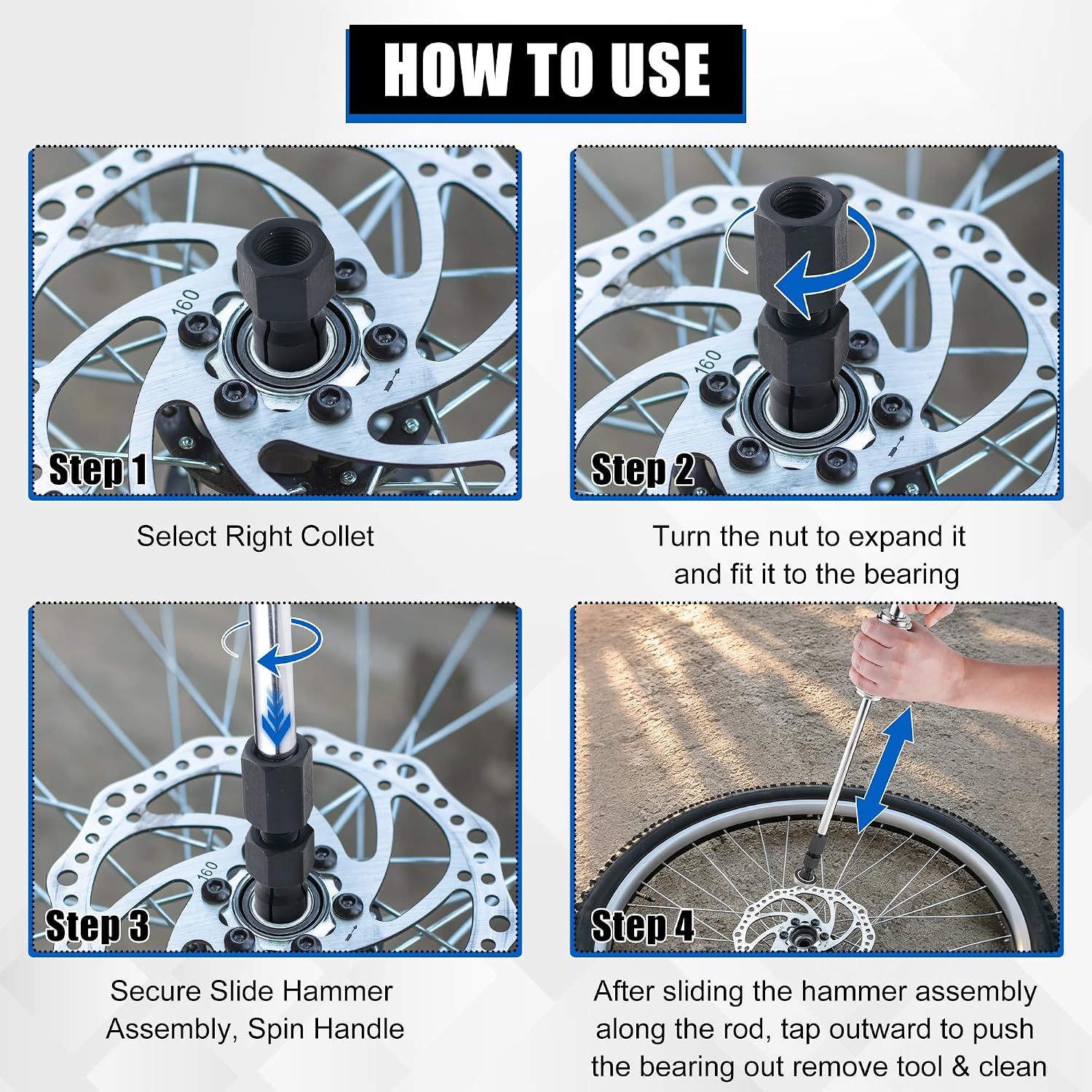 HOW TO USE

160

Step 1

Select Right Collet

160

Step 2

Turn the nut to expand it and fit it to the bearing

160

Step 3

Secure Slide Hammer Assembly, Spin Handle

Step 4

After sliding the hammer assembly along the rod, tap outward to push the bearing out remove tool & clean