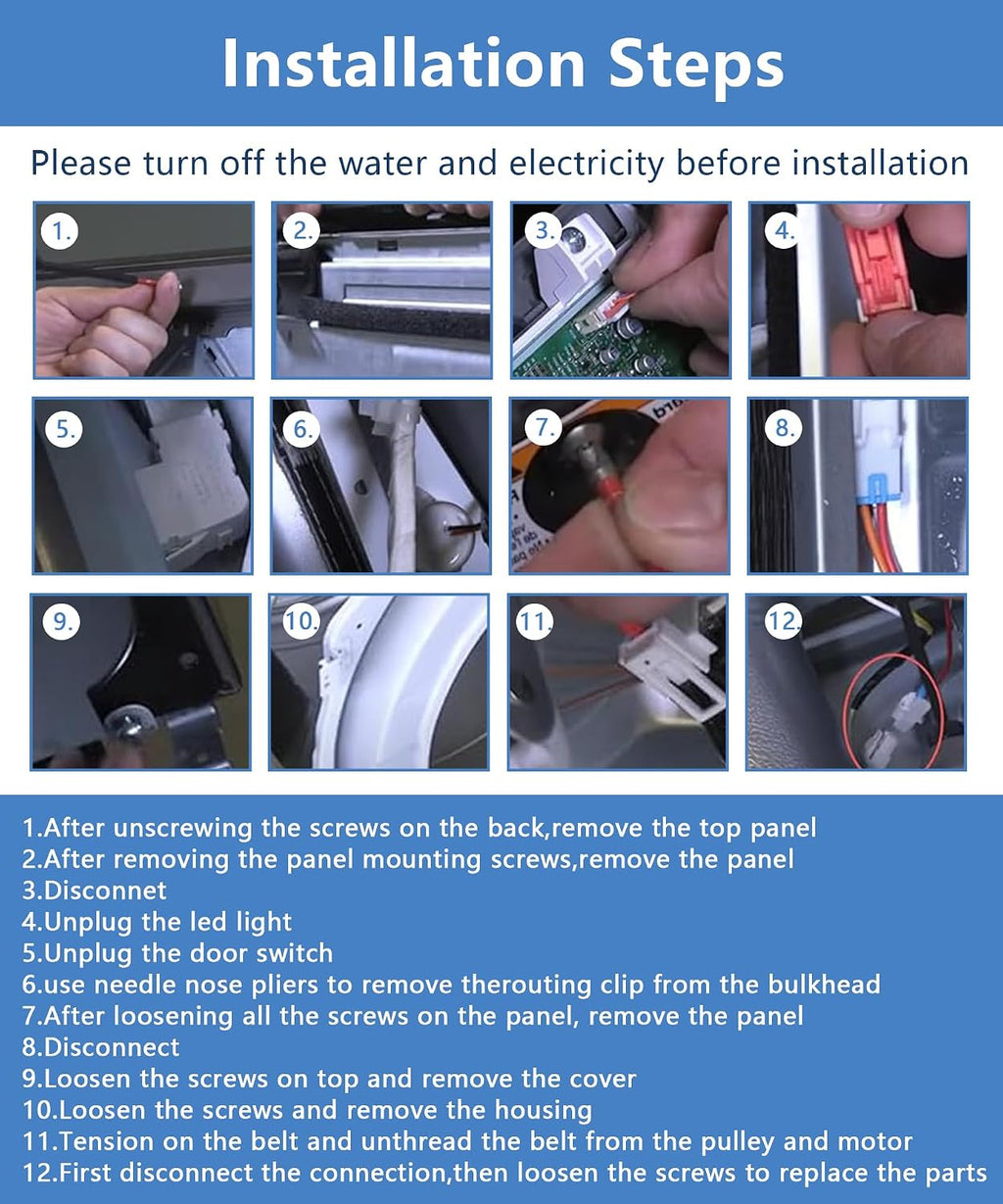 Installation Steps

Please turn off the water and electricity before installation

1.

2.

3.

4.

5.

6.

7.

8.

9.

10.

11.

12.

1.After unscrewing the screws on the back,remove the top panel
2.After removing the panel mounting screws,remove the panel
3.Disconnet
4.Unplug the led light
5.Unplug the door switch
6.use needle nose pliers to remove therouting clip from the bulkhead
7.After loosening all the screws on the panel, remove the panel
8.Disconnect
9.Loosen the screws on top and remove the cover
10.Loosen the screws and remove the housing
11.Tension on the belt and unthread the belt from the pulley and motor
12.First disconnect the connection,then loosen the screws to replace the parts