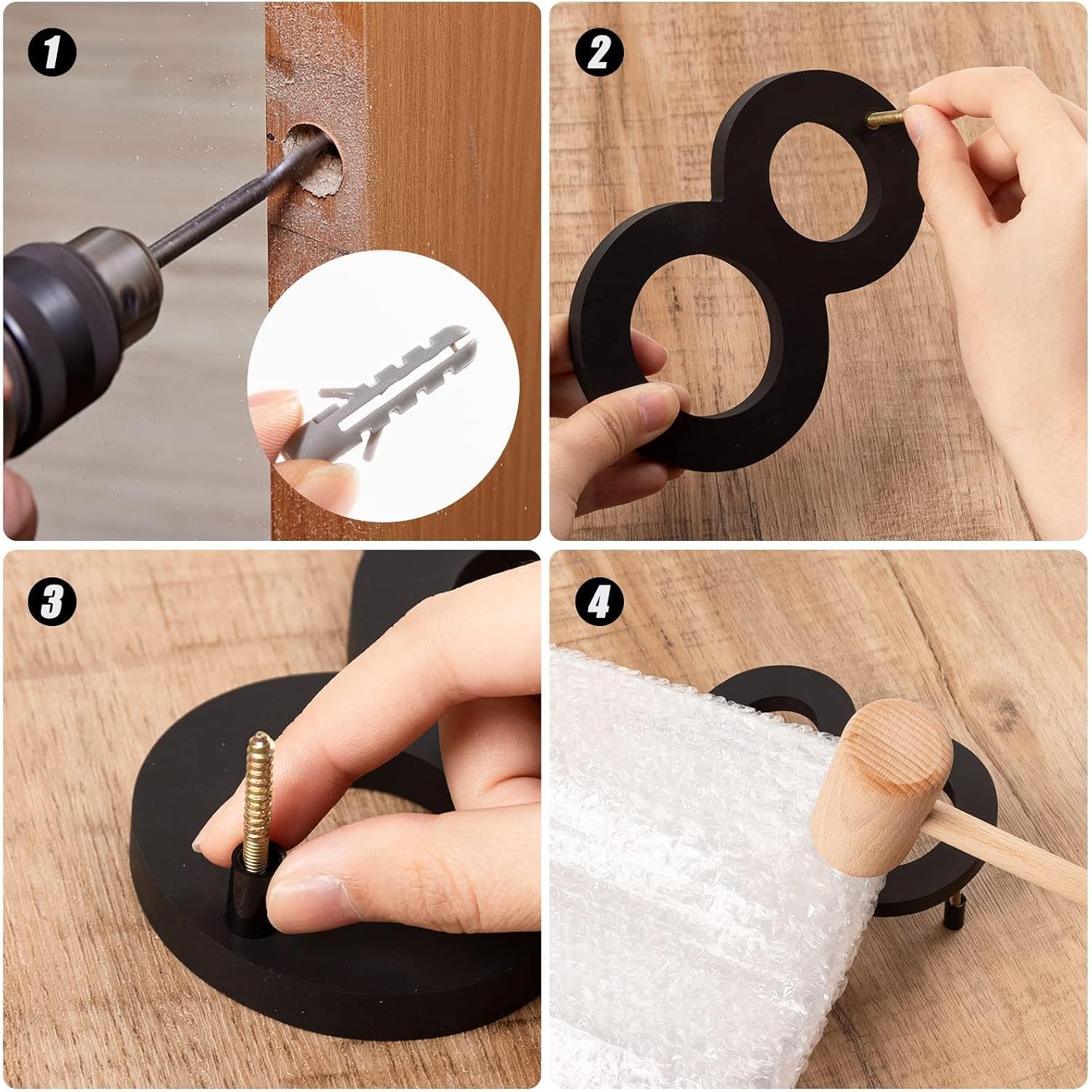 1

2

3

4