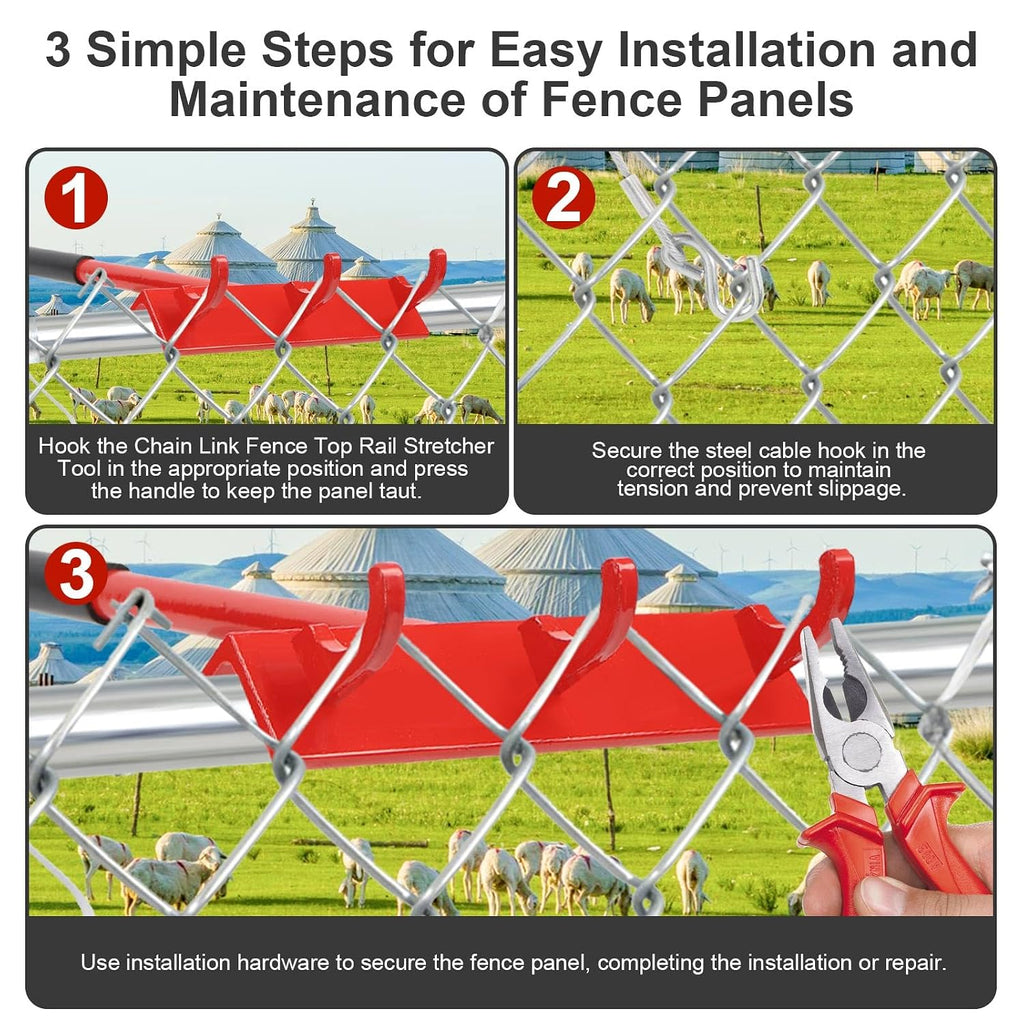 3 Simple Steps for Easy Installation and Maintenance of Fence Panels

1

Hook the Chain Link Fence Top Rail Stretcher Tool in the appropriate position and press the handle to keep the panel taut.

2

Secure the steel cable hook in the correct position to maintain tension and prevent slippage.

3

Use installation hardware to secure the fence panel, completing the installation or repair.