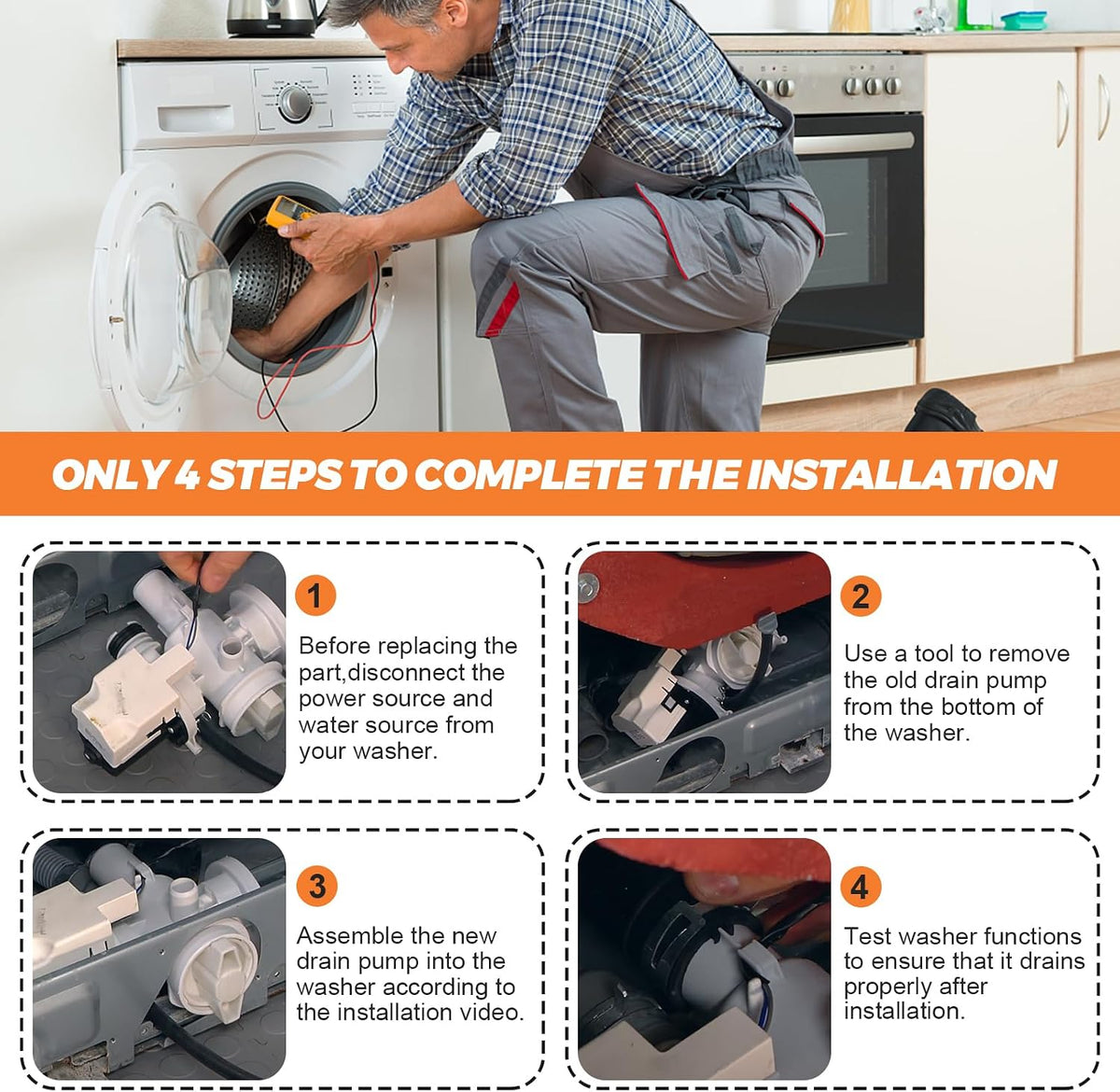 ONLY 4 STEPS TO COMPLETE THE INSTALLATION

1

Before replacing the part,disconnect the power source and water source from your washer.

2

Use a tool to remove the old drain pump from the bottom of the washer.

3

Assemble the new drain pump into the washer according to the installation video.

4

Test washer functions to ensure that it drains properly after installation.