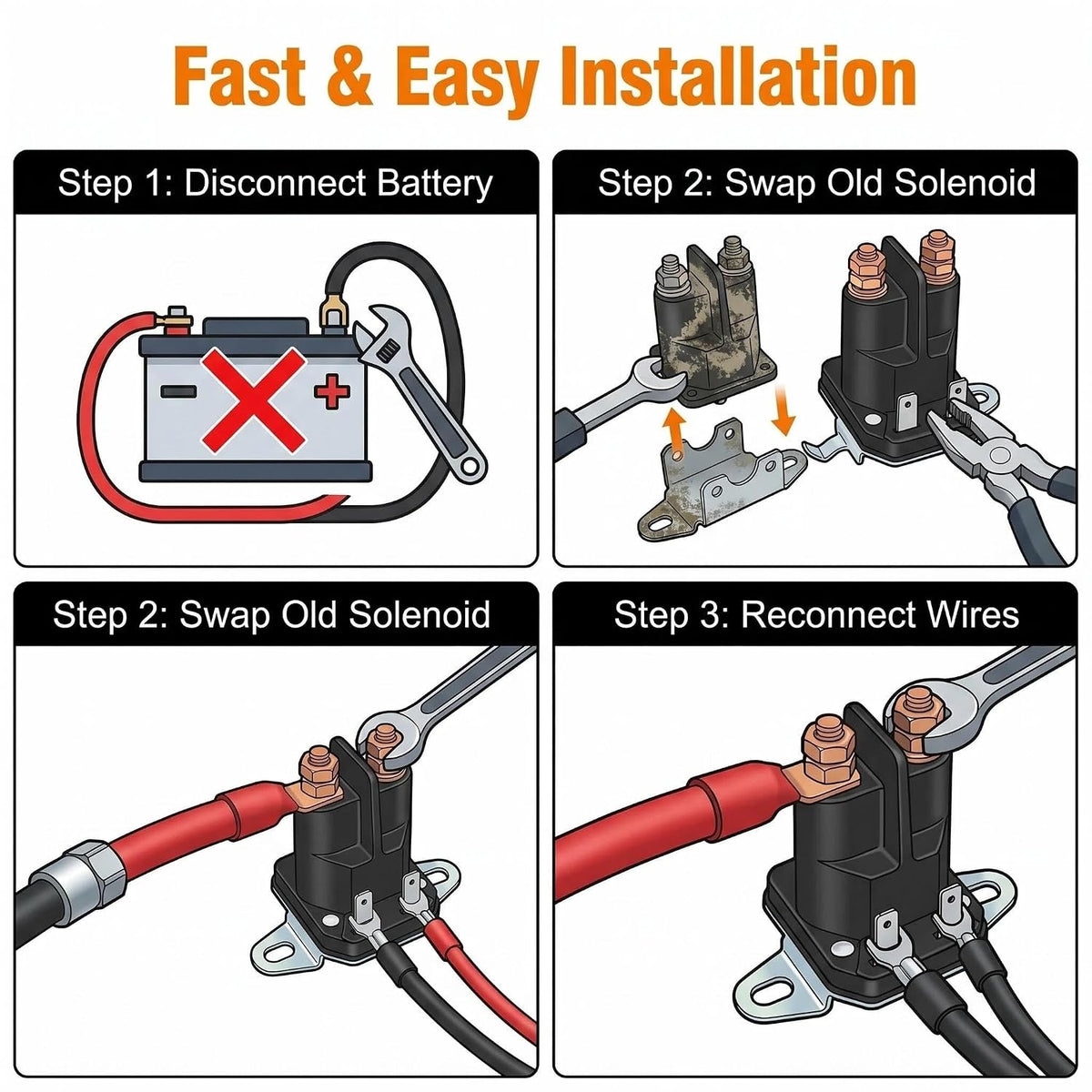 Fast & Easy Installation

Step 1: Disconnect Battery

Step 2: Swap Old Solenoid

Step 2: Swap Old Solenoid

Step 3: Reconnect Wires