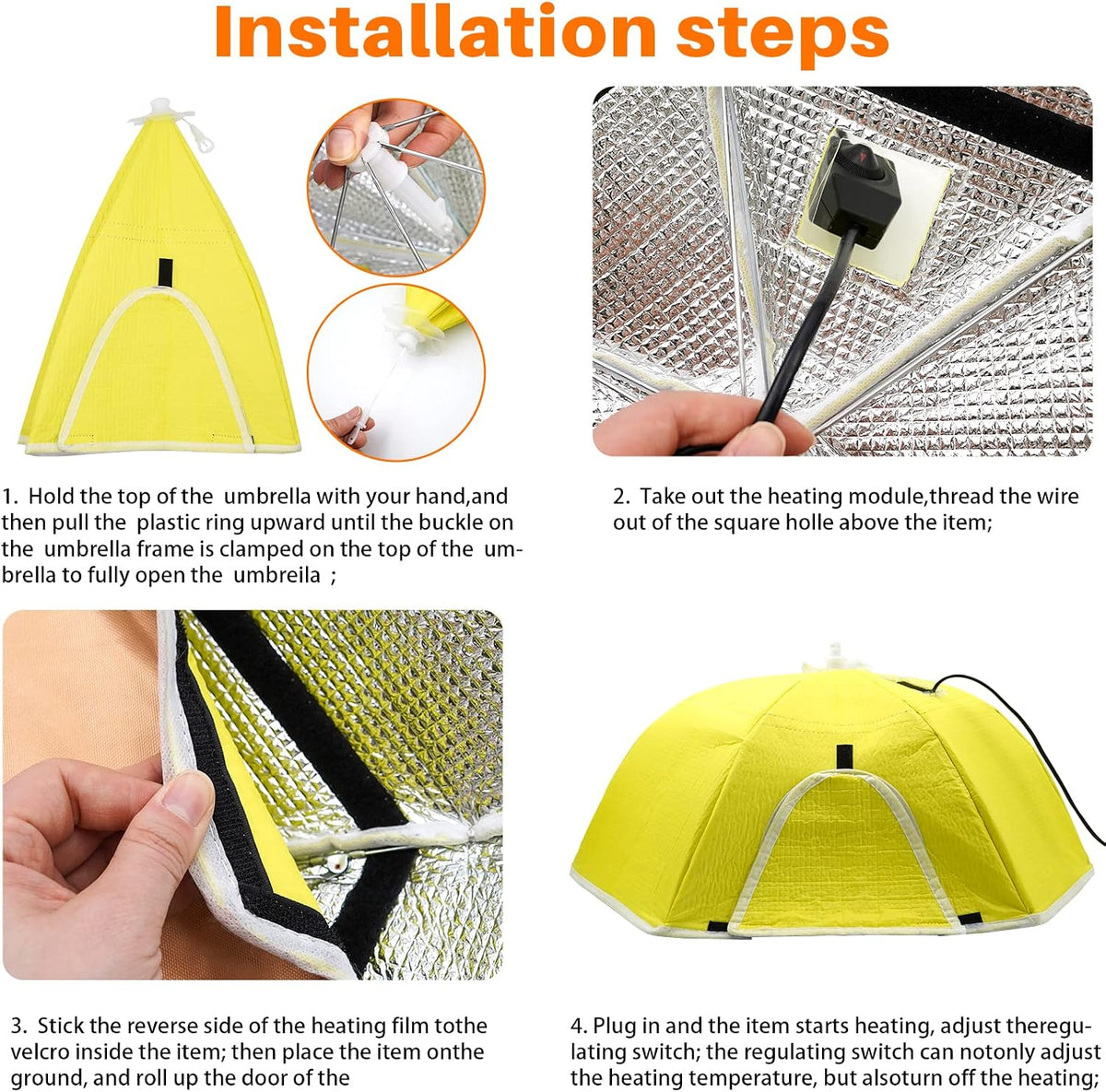 Installation steps

1. Hold the top of the umbrella with your hand,and then pull the plastic ring upward until the buckle on the umbrella frame is clamped on the top of the umbrella to fully open the umbreila ;

2. Take out the heating module,thread the wire out of the square holle above the item;

3. Stick the reverse side of the heating film tothe velcro inside the item; then place the item onthe ground, and roll up the door of the

4. Plug in and the item starts heating, adjust theregulating switch; the regulating switch can notonly adjust the heating temperature, but alsoturn off the heating;