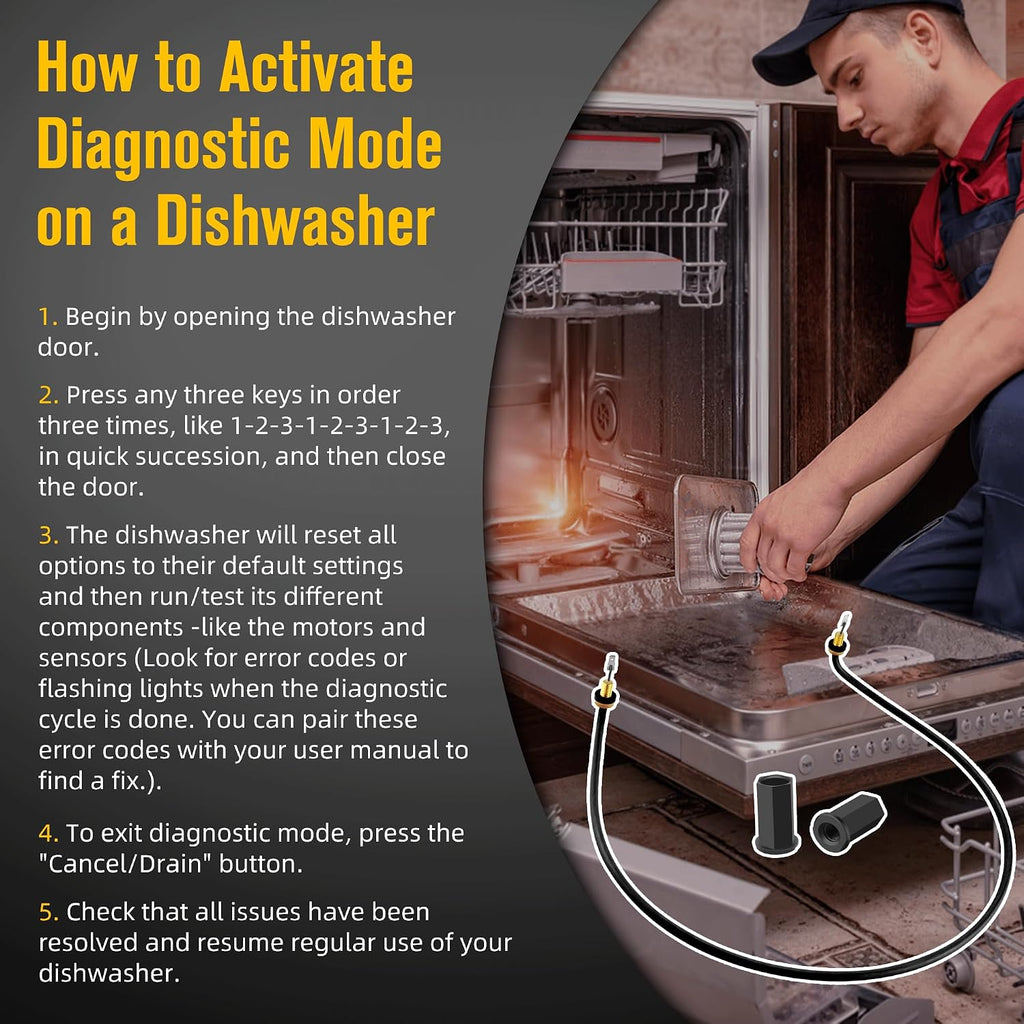 How to Activate Diagnostic Mode on a Dishwasher

1. Begin by opening the dishwasher door.

2. Press any three keys in order three times, like 1-2-3-1-2-3-1-2-3, in quick succession, and then close the door.

3. The dishwasher will reset all options to their default settings and then run/test its different components -like the motors and sensors (Look for error codes or flashing lights when the diagnostic cycle is done. You can pair these error codes with your user manual to find a fix.).

4. To exit diagnostic mode, press the "Cancel/Drain" button.

5. Check that all issues have been resolved and resume regular use of your dishwasher.