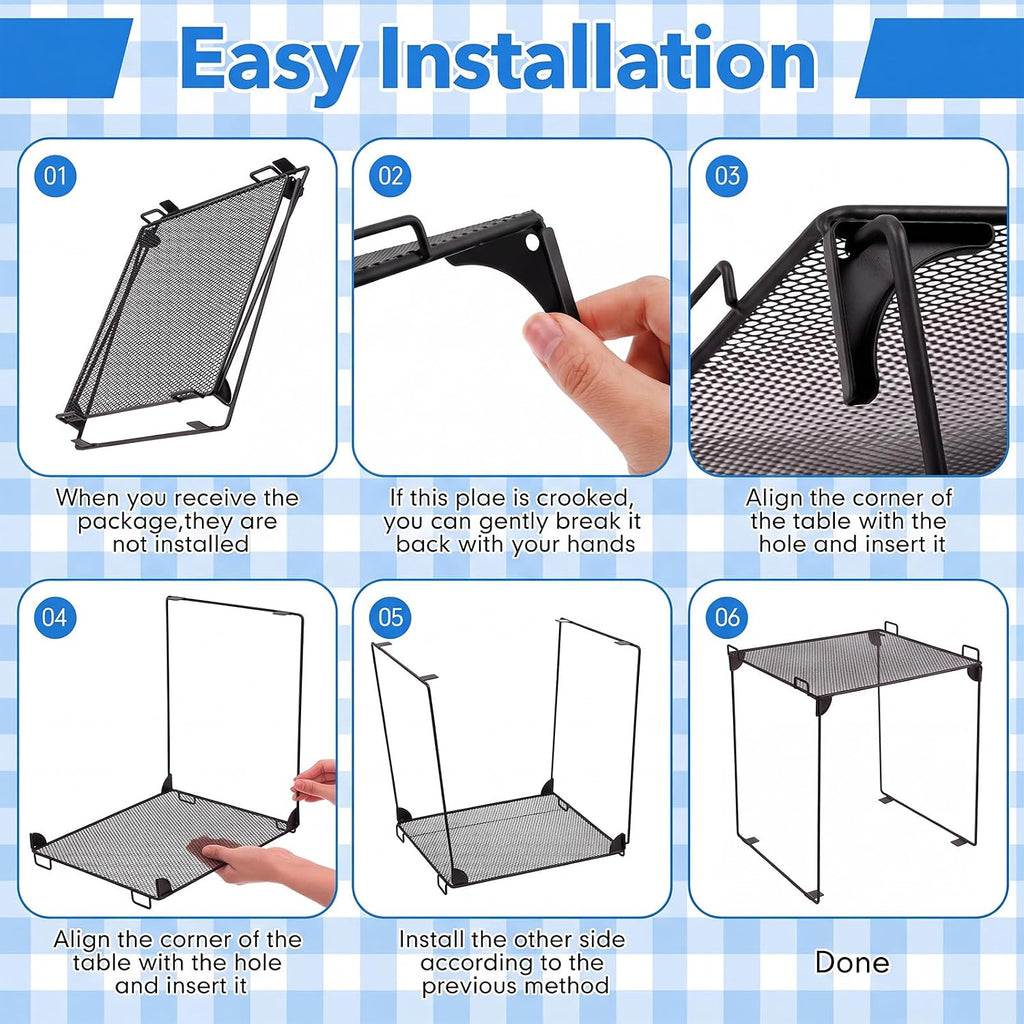 Easy Installation

01

When you receive the package,they are not installed

02

If this plae is crooked, you can gently break it back with your hands

03

Align the corner of the table with the hole and insert it

04

Align the corner of the table with the hole and insert it

05

Install the other side according to the previous method

06

Done