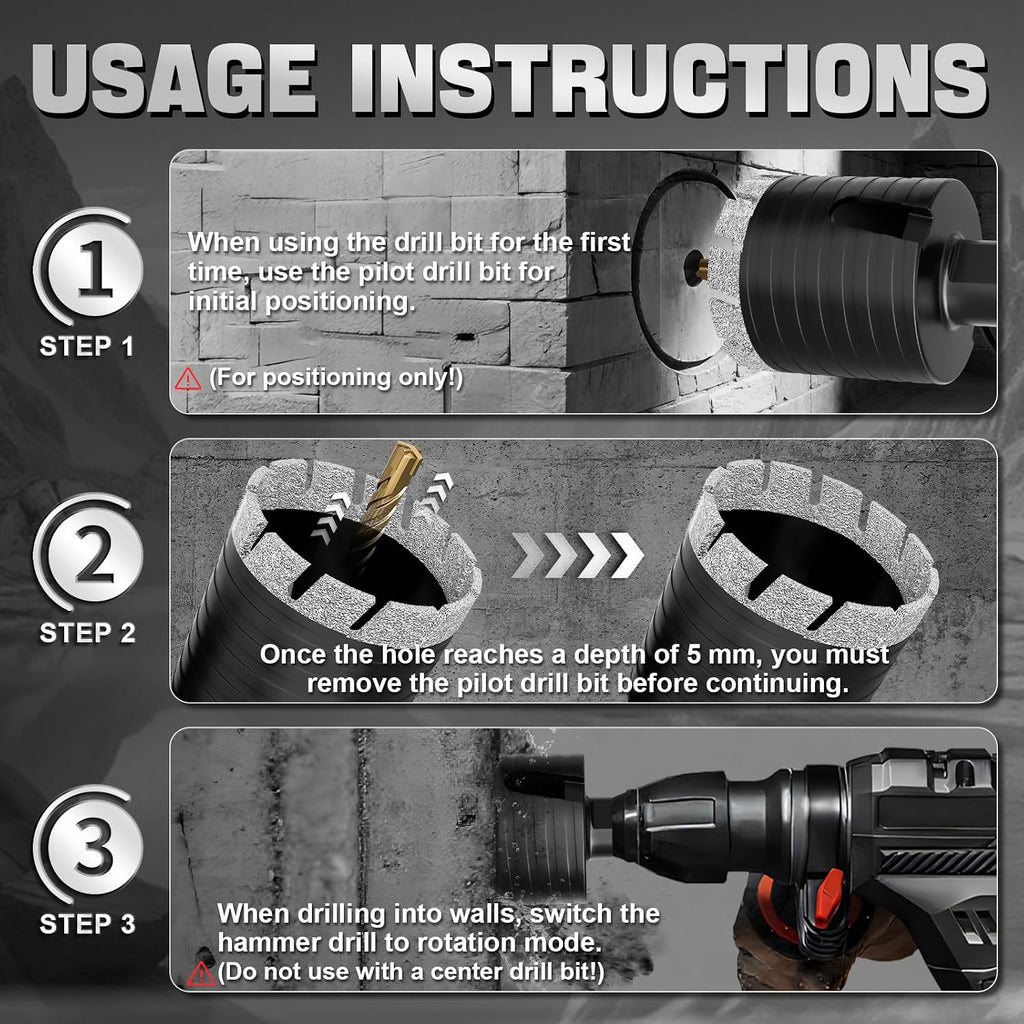 USAGE INSTRUCTIONS

1
STEP 1

When using the drill bit for the first time, use the pilot drill bit for initial positioning.

(For positioning only!)

2
STEP 2

Once the hole reaches a depth of 5 mm, you must remove the pilot drill bit before continuing.

3
STEP 3

When drilling into walls, switch the hammer drill to rotation mode.
(Do not use with a center drill bit!)