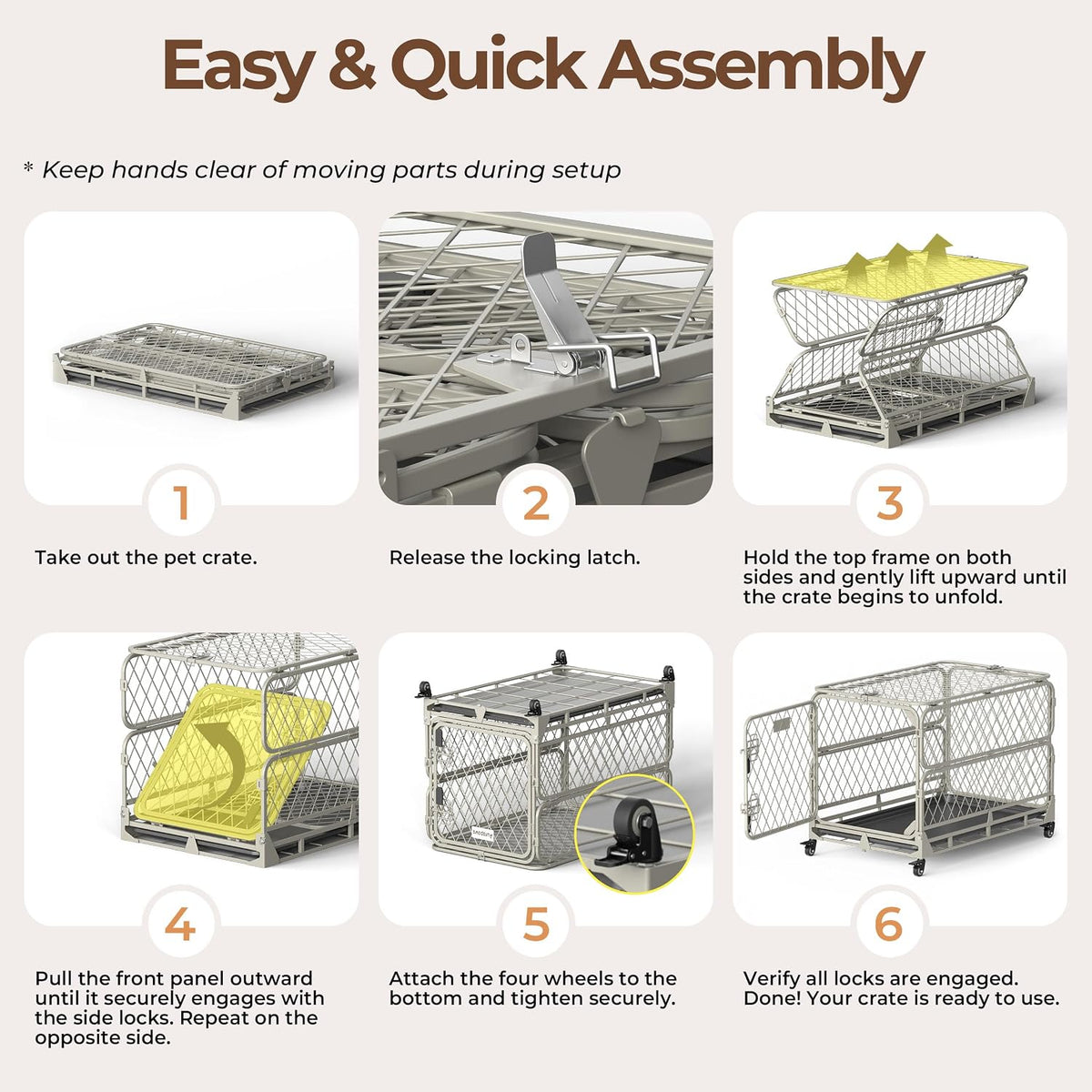 Easy & Quick Assembly

* Keep hands clear of moving parts during setup

1

Take out the pet crate.

2

Release the locking latch.

3

Hold the top frame on both sides and gently lift upward until the crate begins to unfold.

4

Pull the front panel outward until it securely engages with the side locks. Repeat on the opposite side.

5

Attach the four wheels to the bottom and tighten securely.

6

Verify all locks are engaged. Done! Your crate is ready to use.