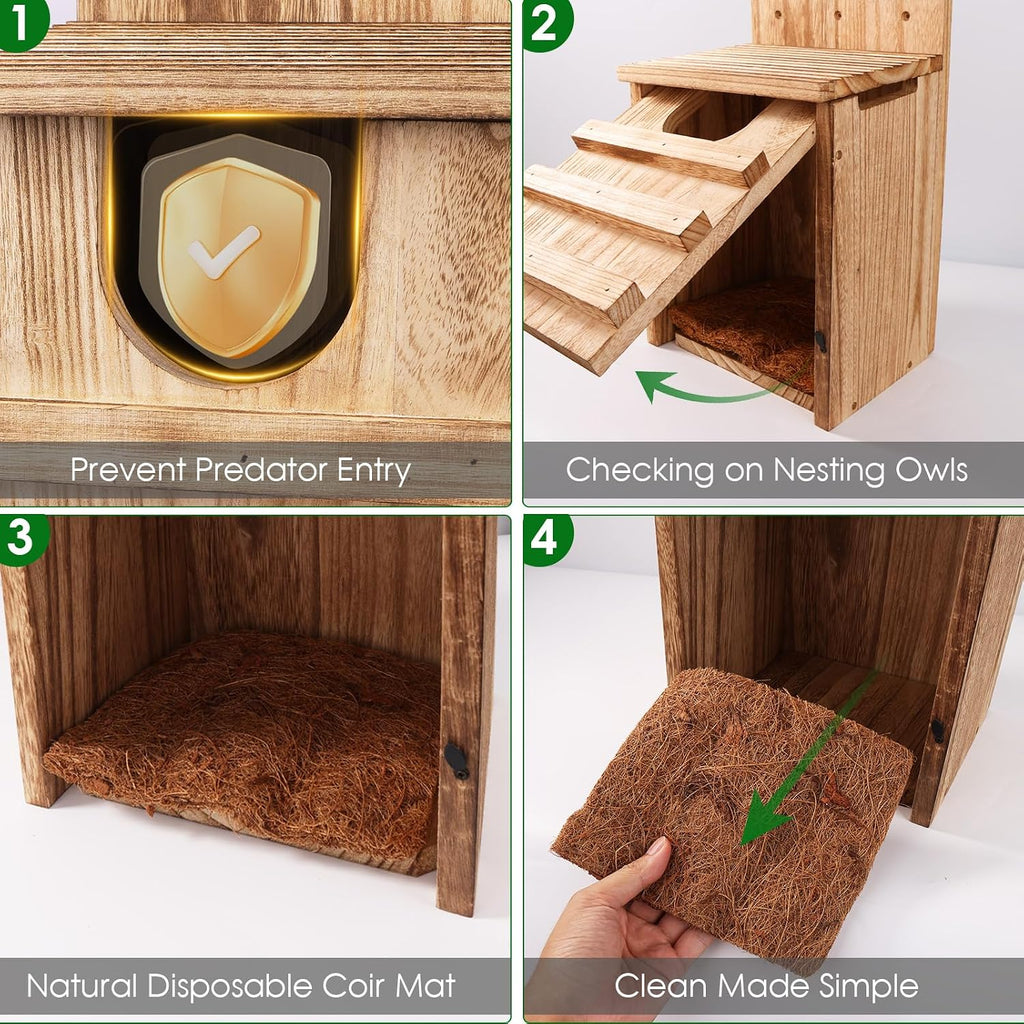 1
Prevent Predator Entry

2
Checking on Nesting Owls

3
Natural Disposable Coir Mat

4
Clean Made Simple