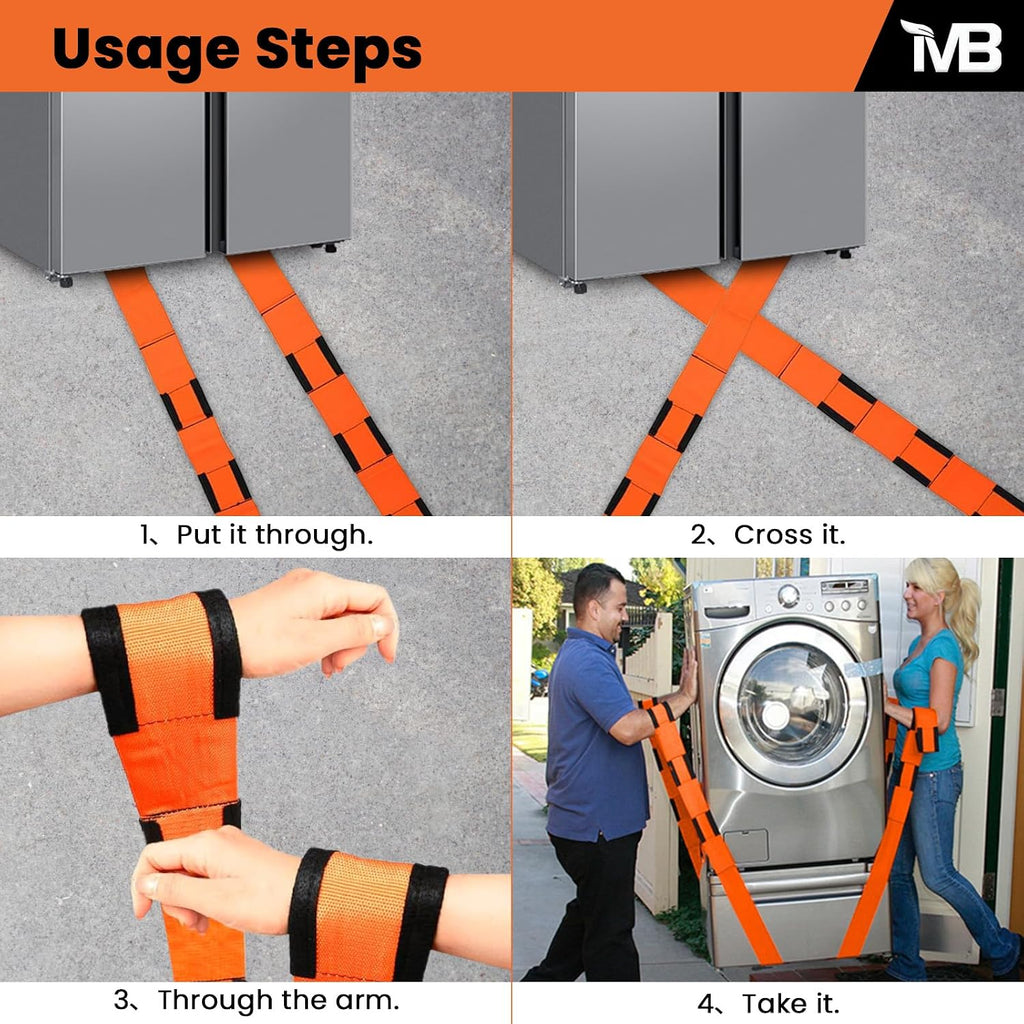 Usage Steps

MB

1、Put it through.

2、Cross it.

3、Through the arm.

4、Take it.