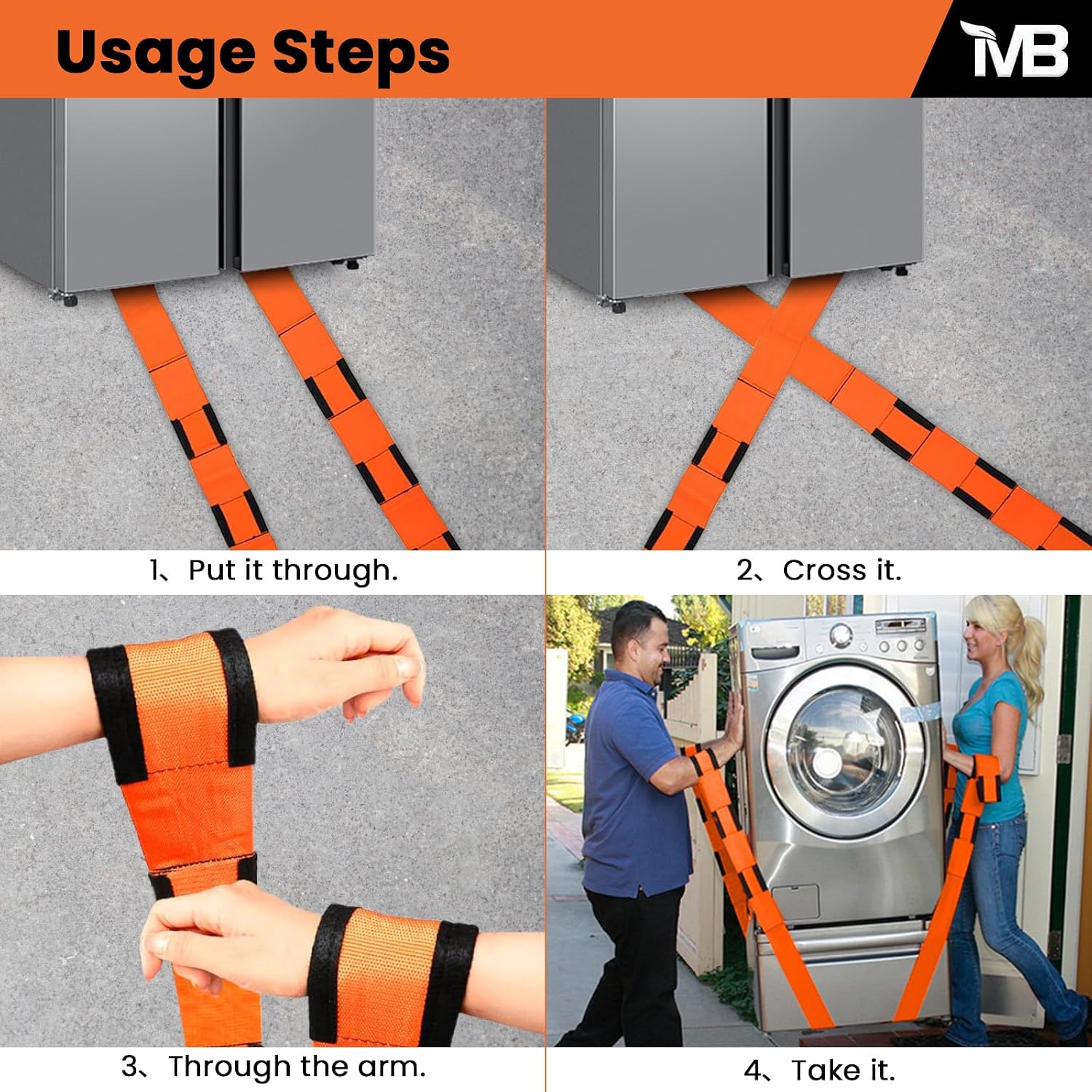 Usage Steps

MB

1、Put it through.

2、Cross it.

3、Through the arm.

4、Take it.