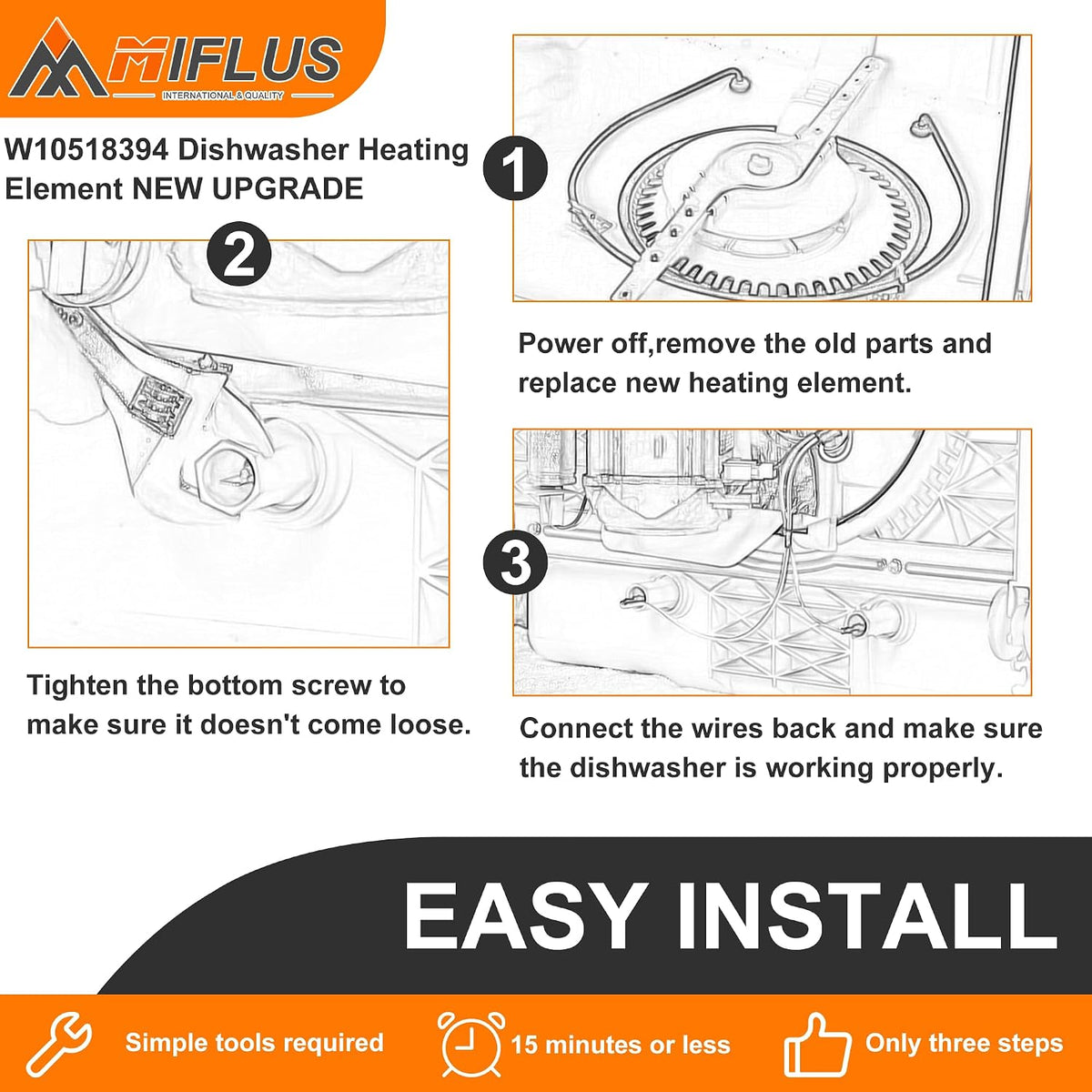 MIFLUS
INTERNATIONAL & QUALITY

W10518394 Dishwasher Heating Element NEW UPGRADE

1

Power off,remove the old parts and replace new heating element.

2

Tighten the bottom screw to make sure it doesn't come loose.

3

Connect the wires back and make sure the dishwasher is working properly.

EASY INSTALL

Simple tools required

15 minutes or less

Only three steps