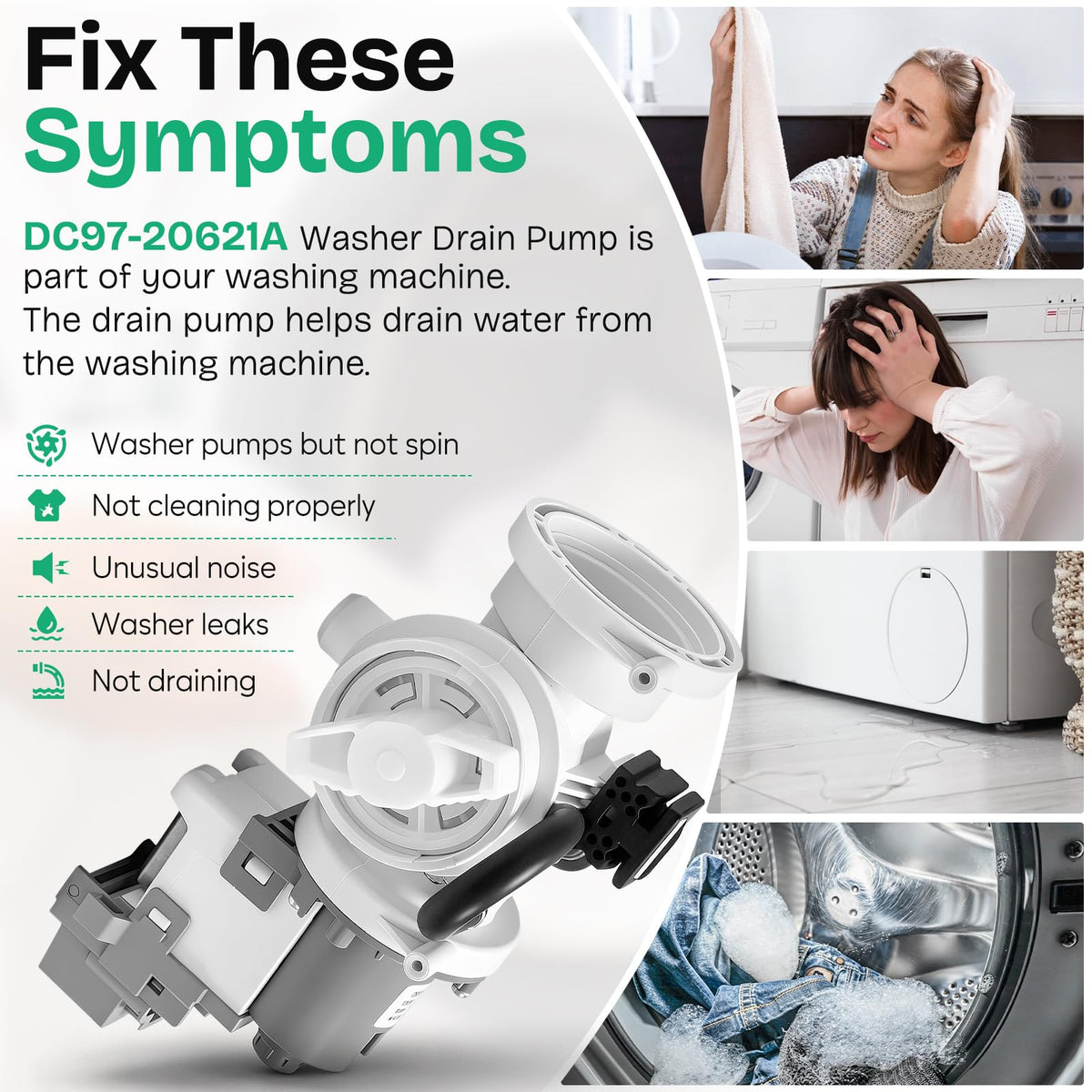 Fix These Symptoms

DC97-20621A Washer Drain Pump is part of your washing machine. The drain pump helps drain water from the washing machine.

Washer pumps but not spin

Not cleaning properly

Unusual noise

Washer leaks

Not draining