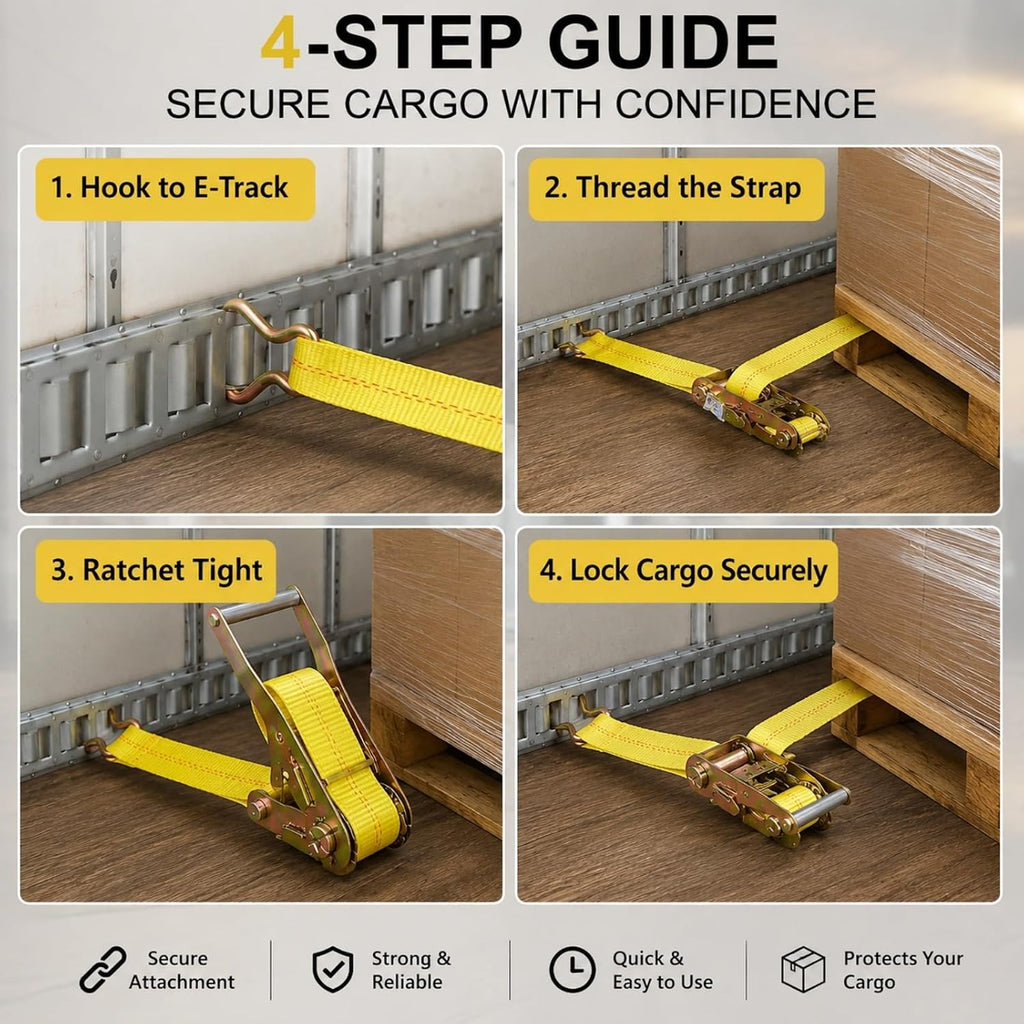 4-STEP GUIDE
SECURE CARGO WITH CONFIDENCE

1. Hook to E-Track

2. Thread the Strap

3. Ratchet Tight

4. Lock Cargo Securely

Secure Attachment

Strong & Reliable

Quick & Easy to Use

Protects Your Cargo