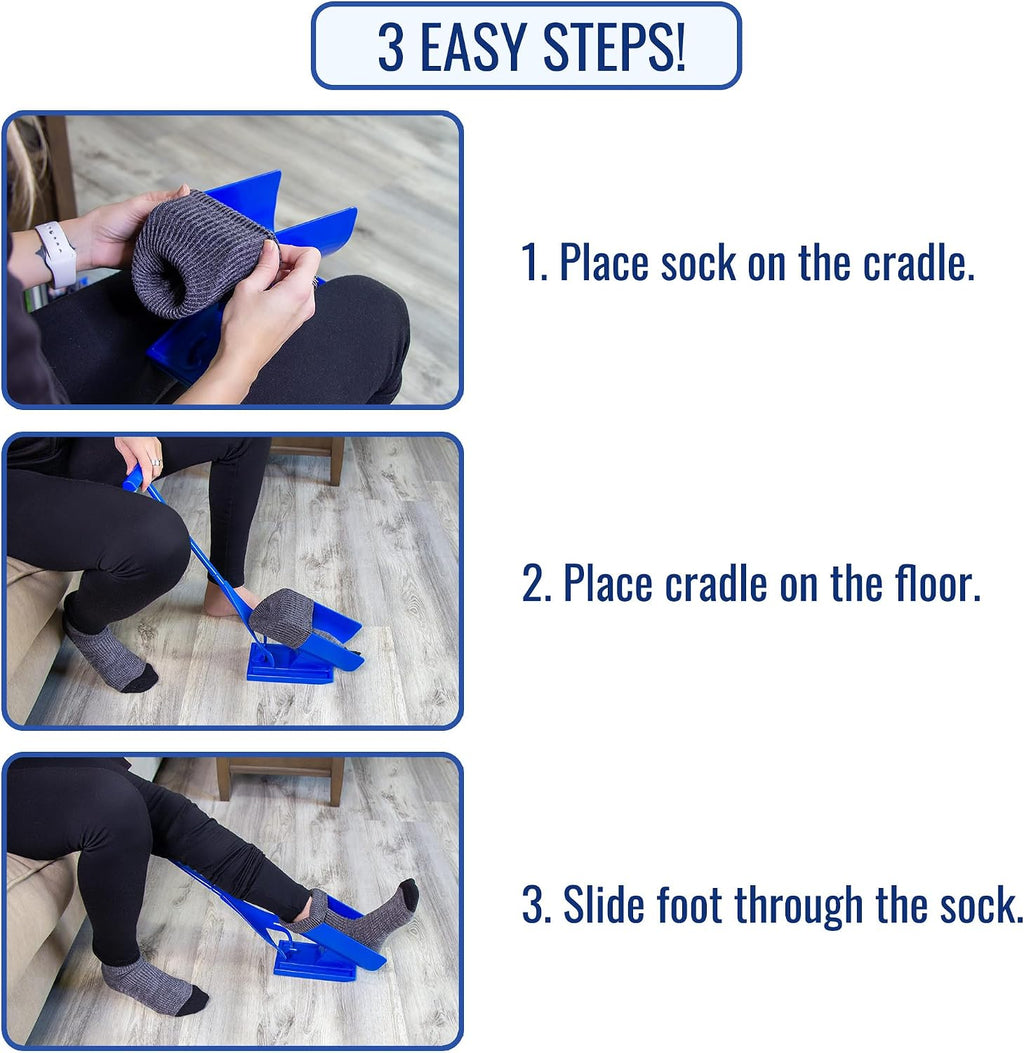 3 EASY STEPS!

1. Place sock on the cradle.

2. Place cradle on the floor.

3. Slide foot through the sock.