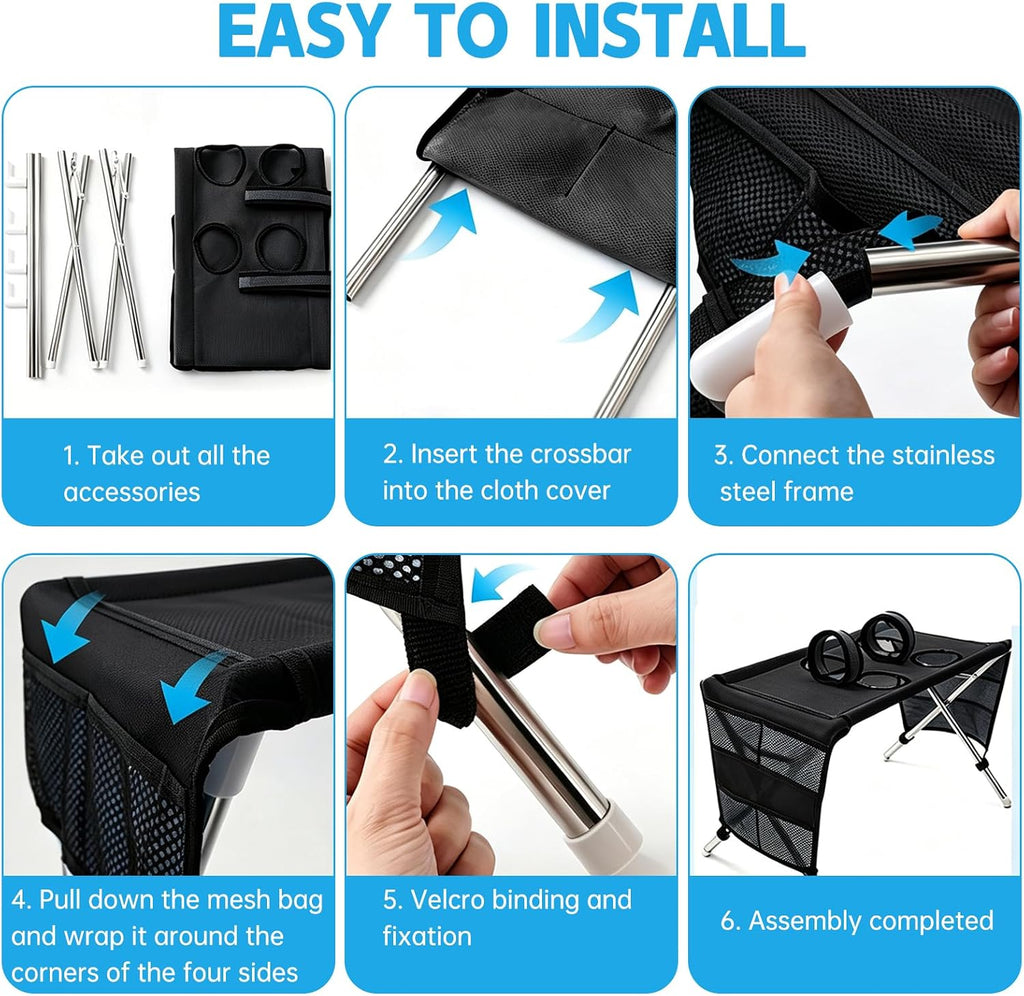 EASY TO INSTALL

1. Take out all the accessories

2. Insert the crossbar into the cloth cover

3. Connect the stainless steel frame

4. Pull down the mesh bag and wrap it around the corners of the four sides

5. Velcro binding and fixation

6. Assembly completed