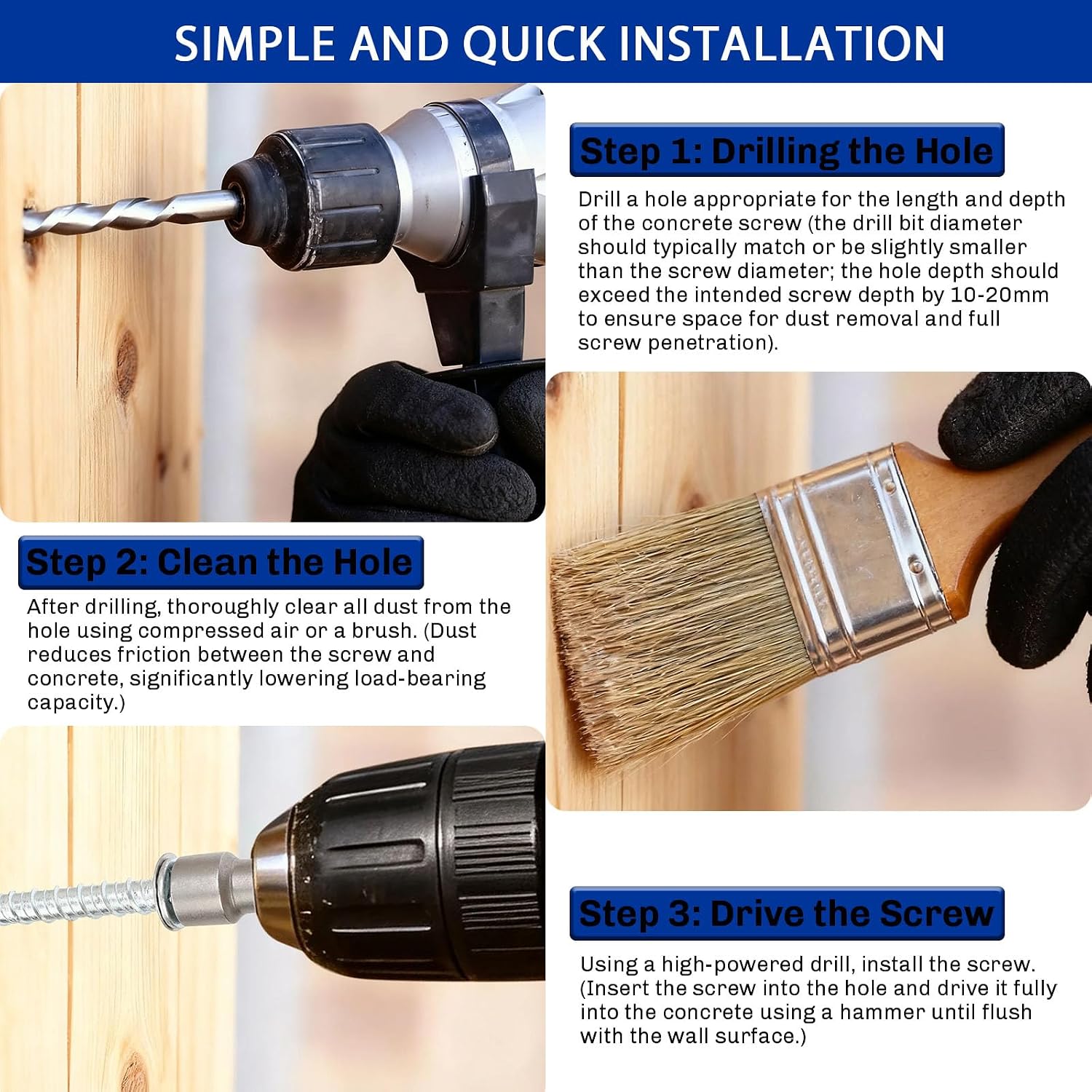 SIMPLE AND QUICK INSTALLATION

Step 1: Drilling the Hole

Drill a hole appropriate for the length and depth of the concrete screw (the drill bit diameter should typically match or be slightly smaller than the screw diameter; the hole depth should exceed the intended screw depth by 10-20mm to ensure space for dust removal and full screw penetration).

Step 2: Clean the Hole

After drilling, thoroughly clear all dust from the hole using compressed air or a brush. (Dust reduces friction between the screw and concrete, significantly lowering load-bearing capacity.)

Step 3: Drive the Screw

Using a high-powered drill, install the screw. (Insert the screw into the hole and drive it fully into the concrete using a hammer until flush with the wall surface.)