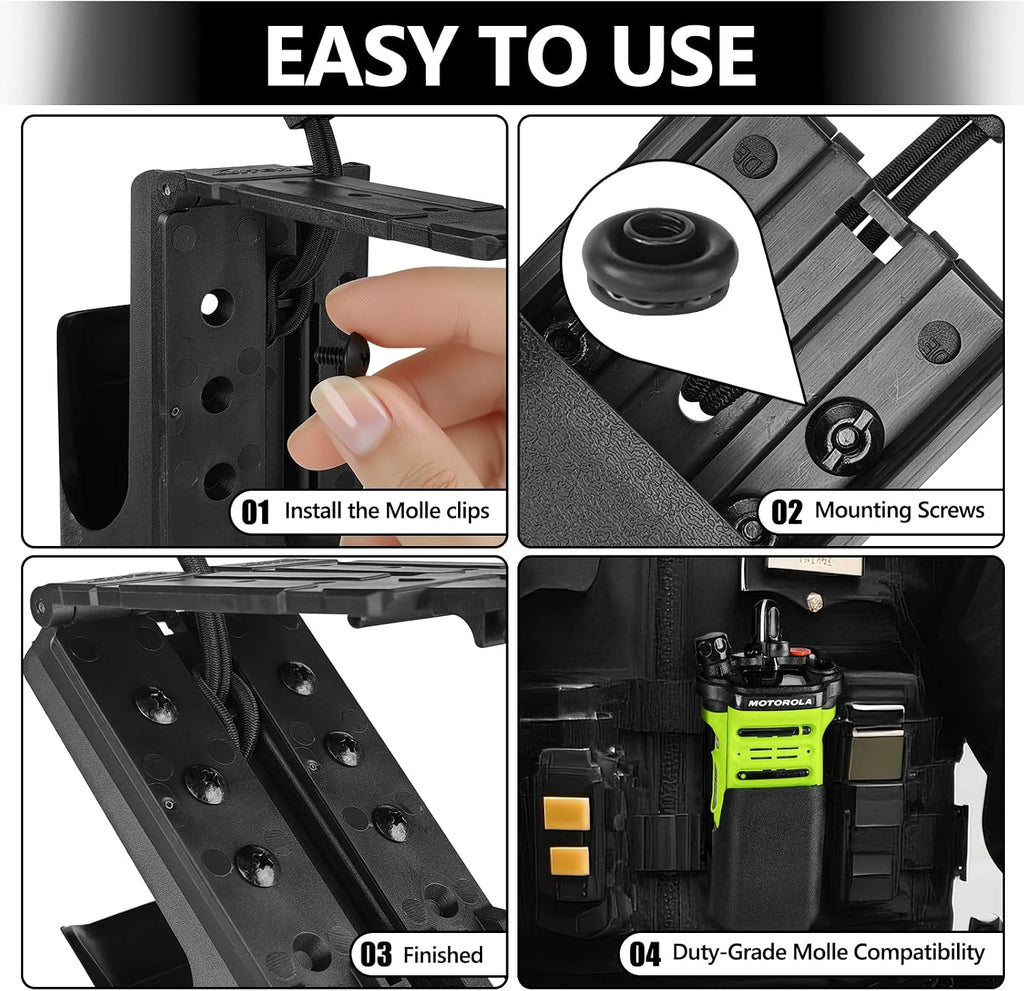 EASY TO USE

01 Install the Molle clips

02 Mounting Screws

03 Finished

MOTOROLA

04 Duty-Grade Molle Compatibility