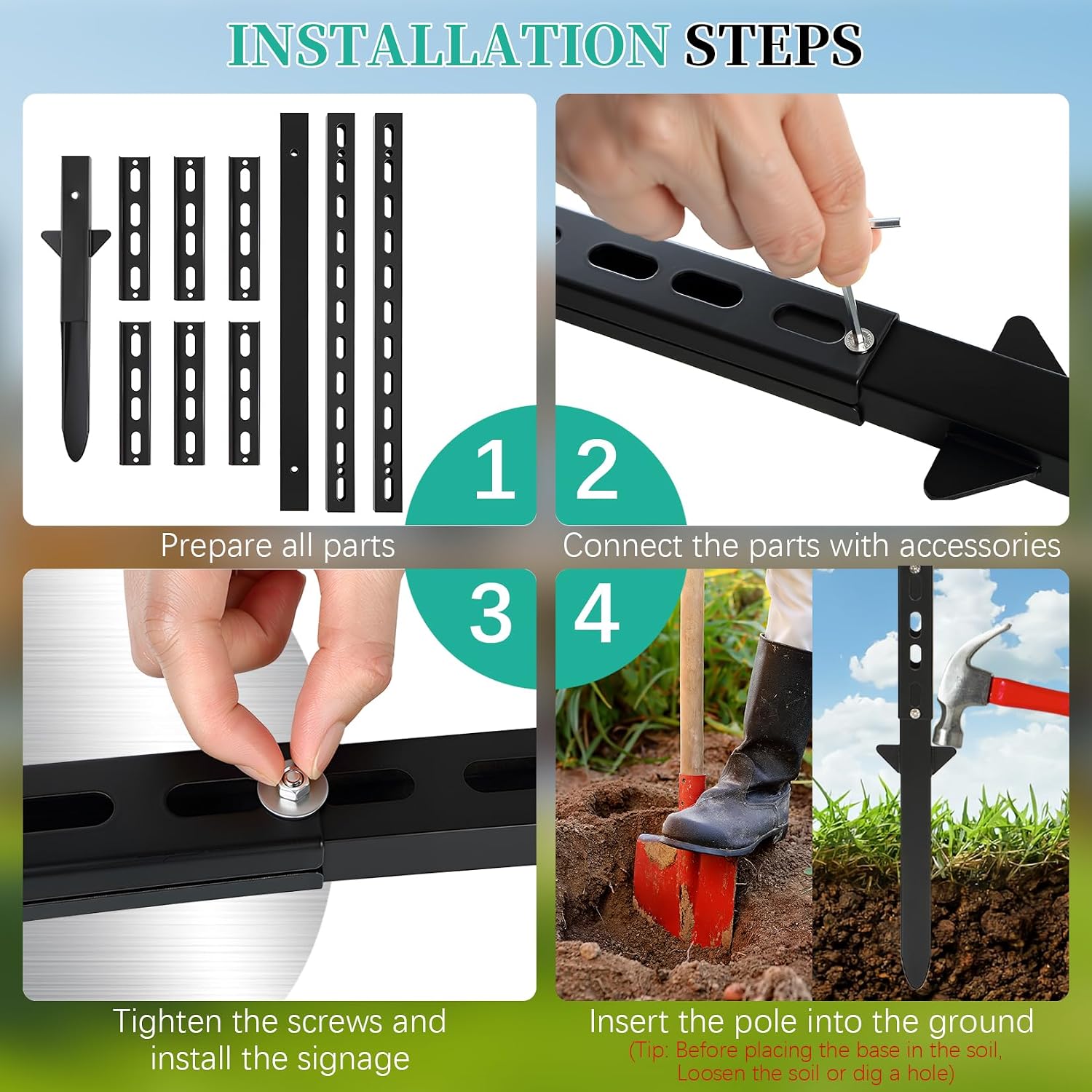 INSTALLATION STEPS

1

Prepare all parts

2

Connect the parts with accessories

3

Tighten the screws and install the signage

4

Insert the pole into the ground
(Tip: Before placing the base in the soil, Loosen the soil or dig a hole)