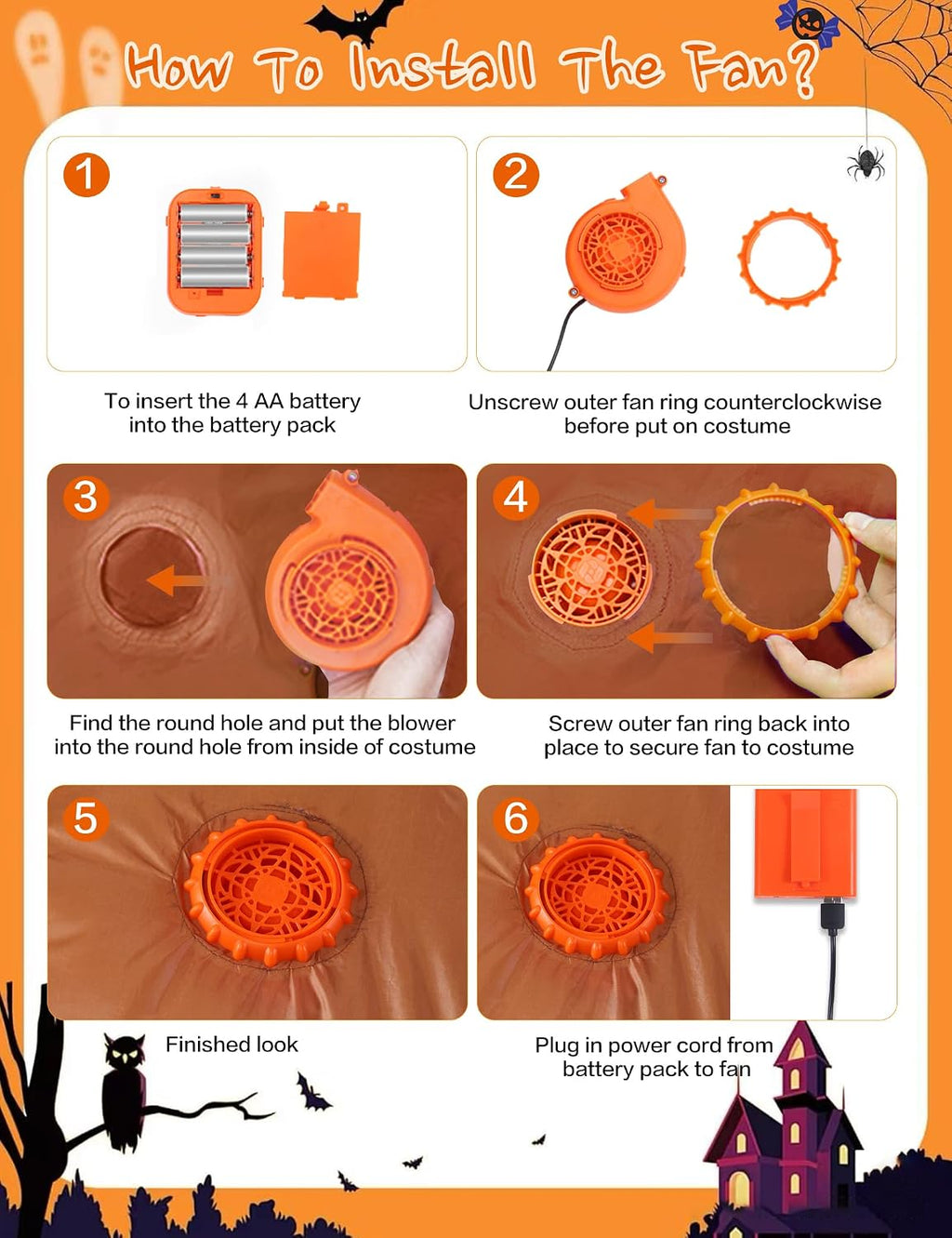 How To Install The Fan?

1

To insert the 4 AA battery into the battery pack

2

Unscrew outer fan ring counterclockwise before put on costume

3

Find the round hole and put the blower into the round hole from inside of costume

4

Screw outer fan ring back into place to secure fan to costume

5

Finished look

6

Plug in power cord from battery pack to fan